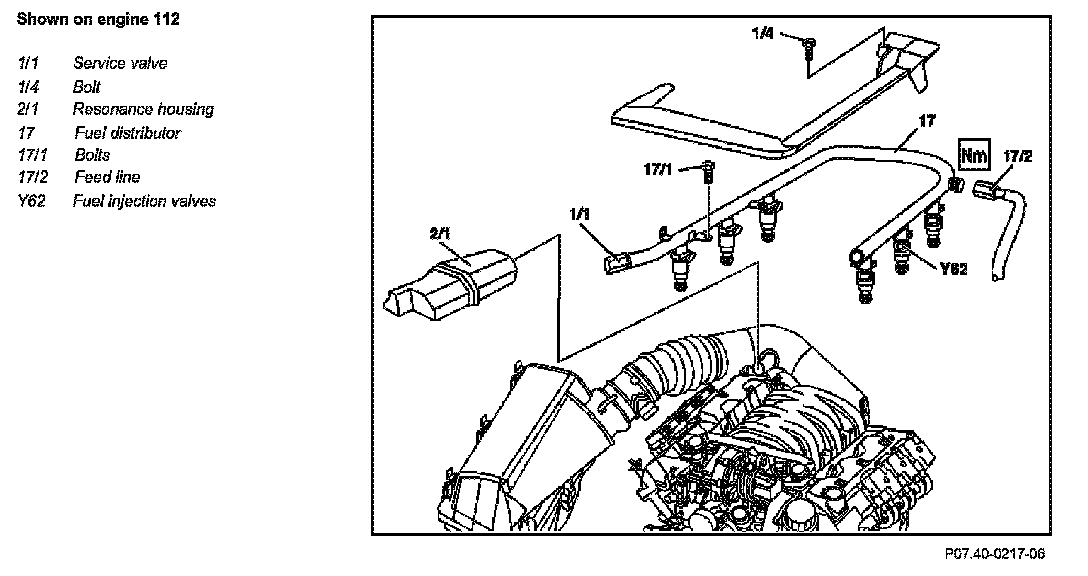 Shown on engine 112

1/1 Service valve
1/4 Bolt
2/1 Resonance housing
17 Fuel distributor
17/1 Bolts
17/2 Feed line
Y62 Fuel injection valves

1/4
17
Nm
17/2
17/1
1/1
2/1
Y62

P07.40-0217-06