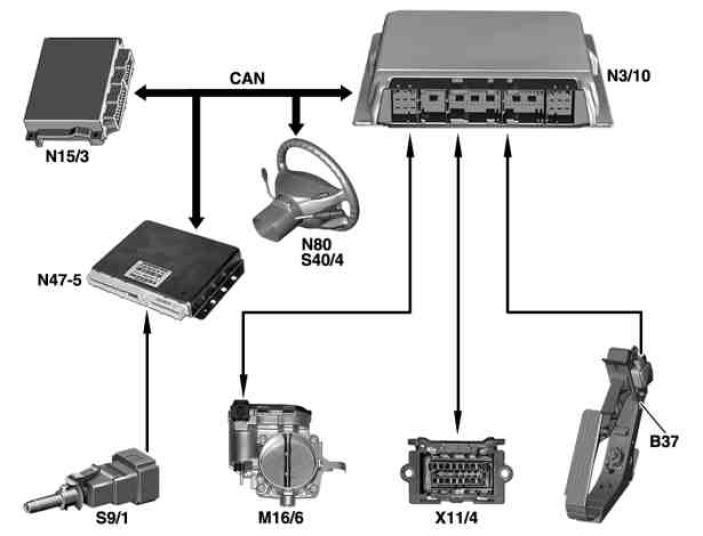 CAN

N3/10

N15/3

N80
S40/4

N47-5

B37

S9/1

M16/6

X11/4