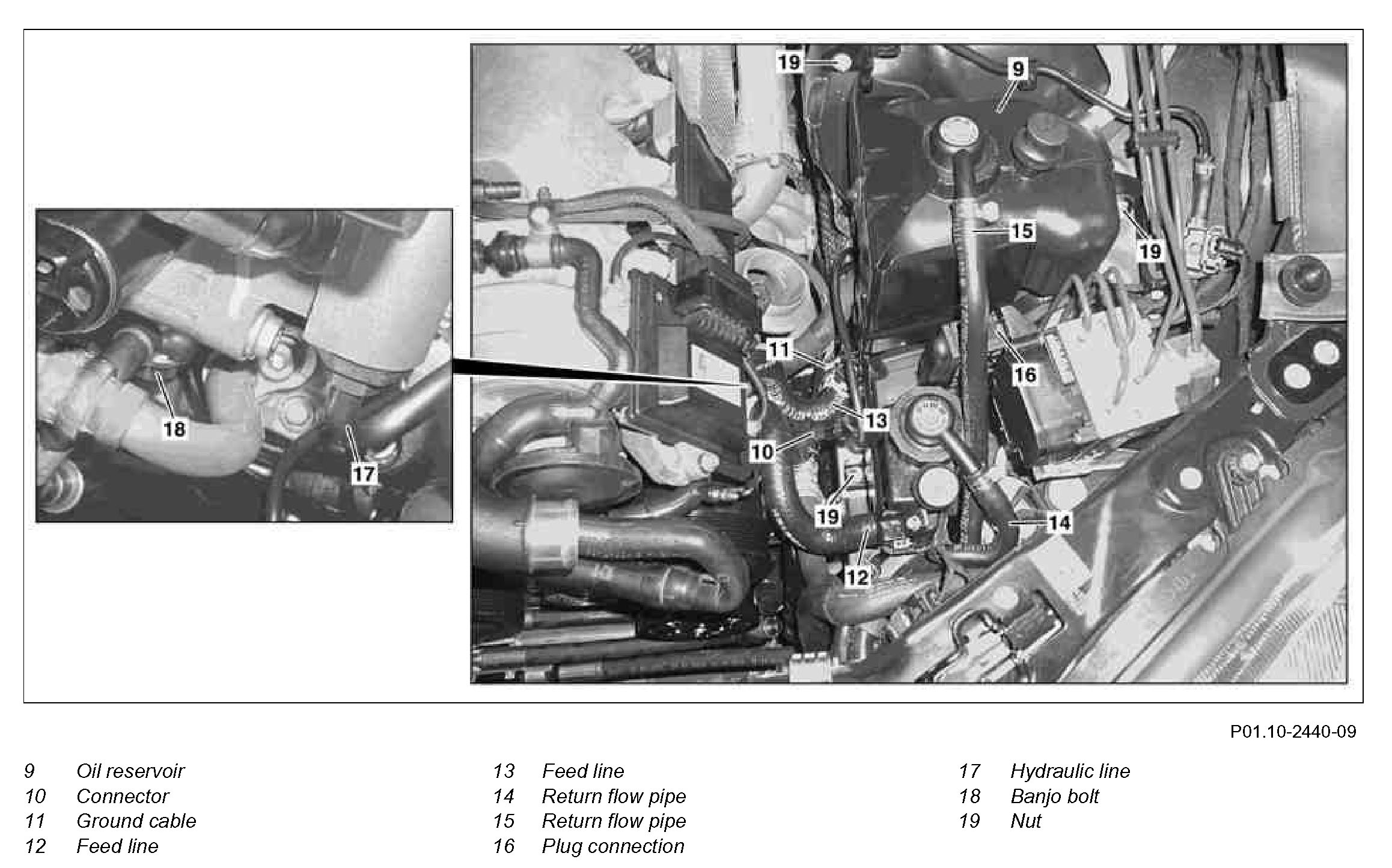 18
17
19
9
15
19
11
16
13
10
19
14
12

P01.10-2440-09

9 Oil reservoir
10 Connector
11 Ground cable
12 Feed line

13 Feed line
14 Return flow pipe
15 Return flow pipe
16 Plug connection

17 Hydraulic line
18 Banjo bolt
19 Nut