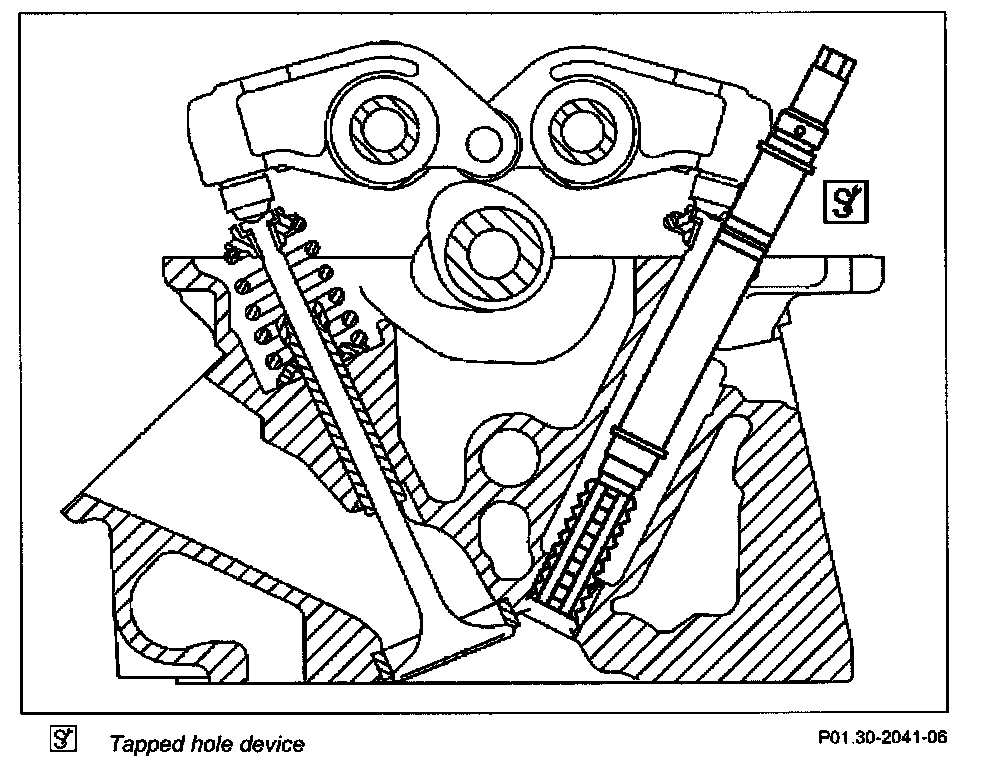 Tapped hole device

P01.30-2041-06