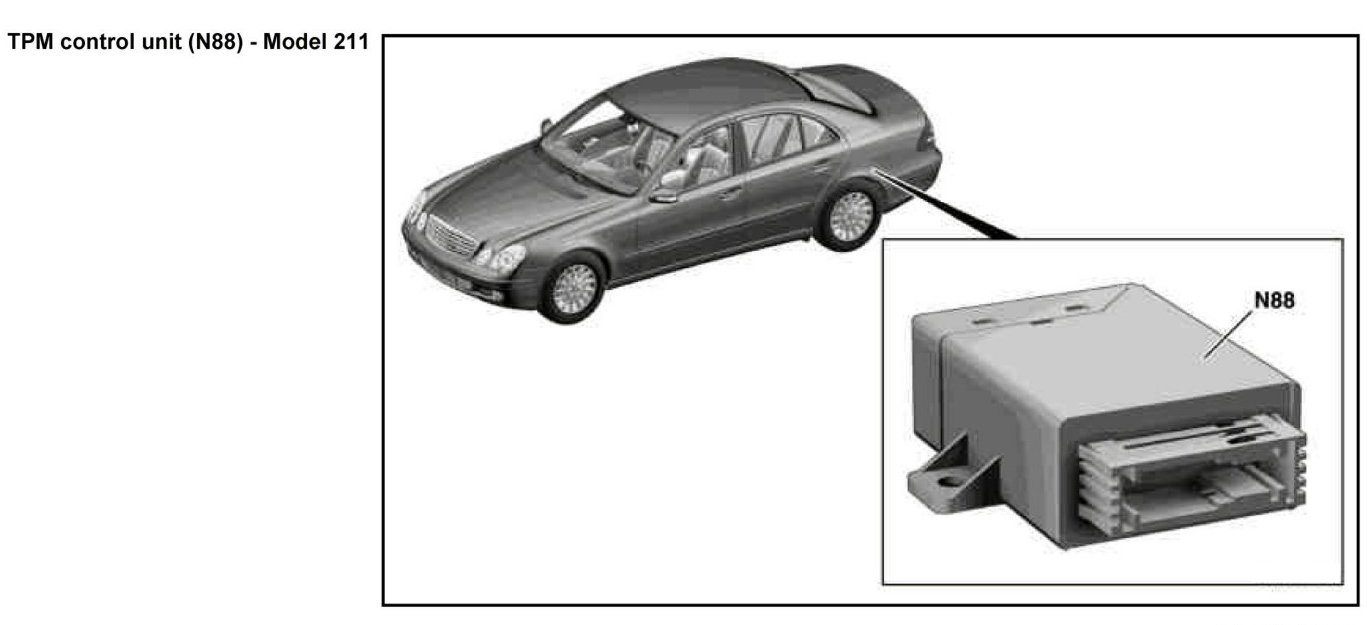 TPM control unit (N88) - Model 211

N88