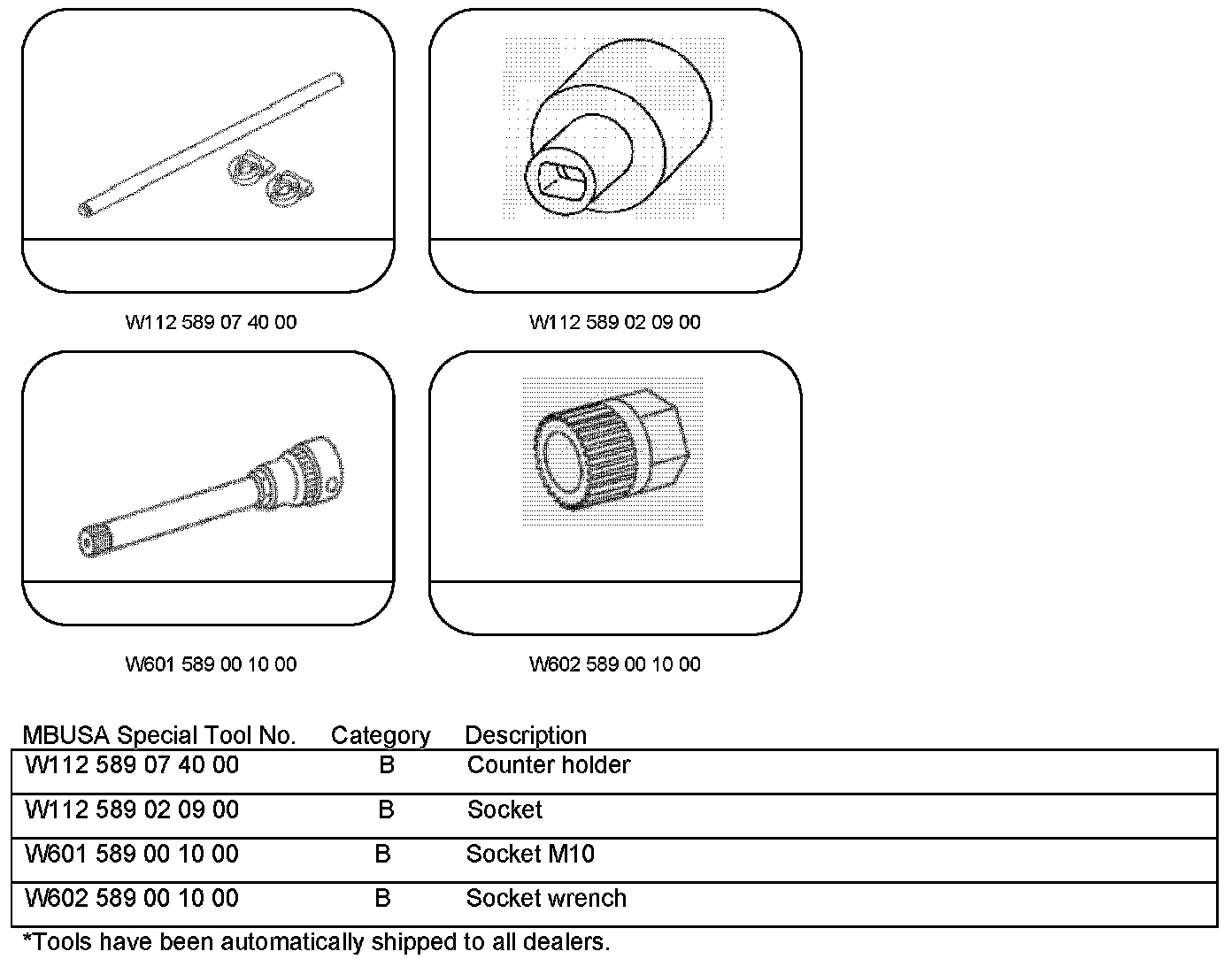 W112 589 07 40 00

W112 589 02 09 00

W601 589 00 10 00

W602 589 00 10 00

| MBUSA Special Tool No. | Category | Description |
|---|---|---|
| W112 589 07 40 00 | B | Counter holder |
| W112 589 02 09 00 | B | Socket |
| W601 589 00 10 00 | B | Socket M10 |
| W602 589 00 10 00 | B | Socket wrench |

*Tools have been automatically shipped to all dealers.