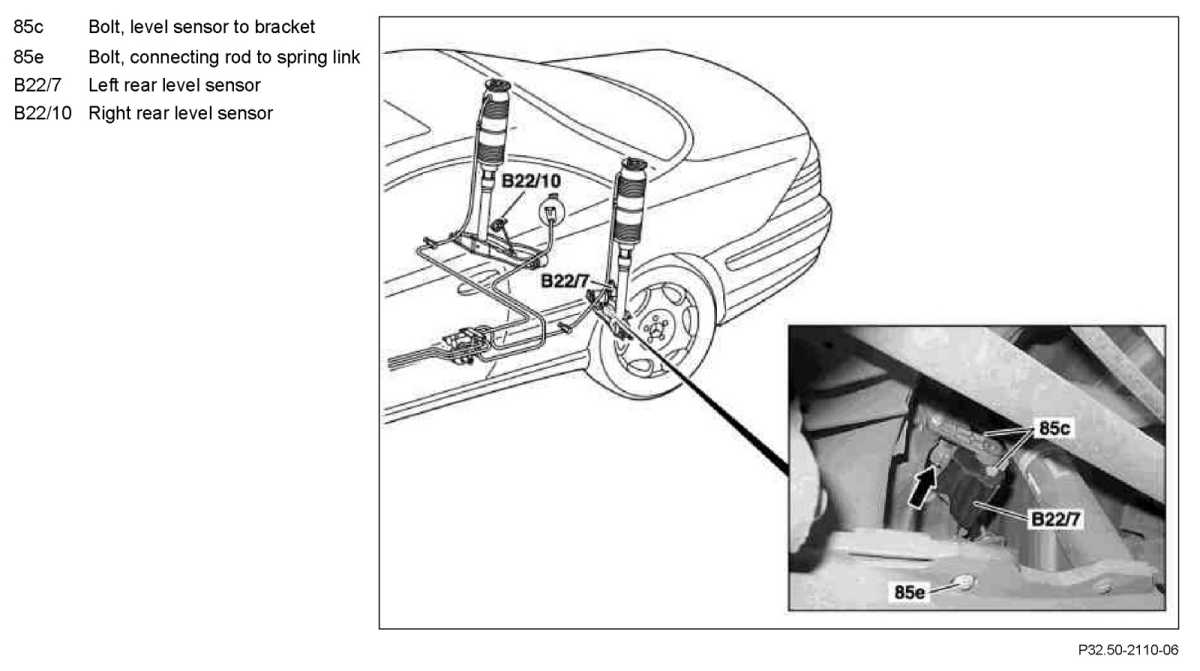 85c Bolt, level sensor to bracket
85e Bolt, connecting rod to spring link
B22/7 Left rear level sensor
B22/10 Right rear level sensor

B22/10
B22/7
85c
B22/7
85e

P32.50-2110-06