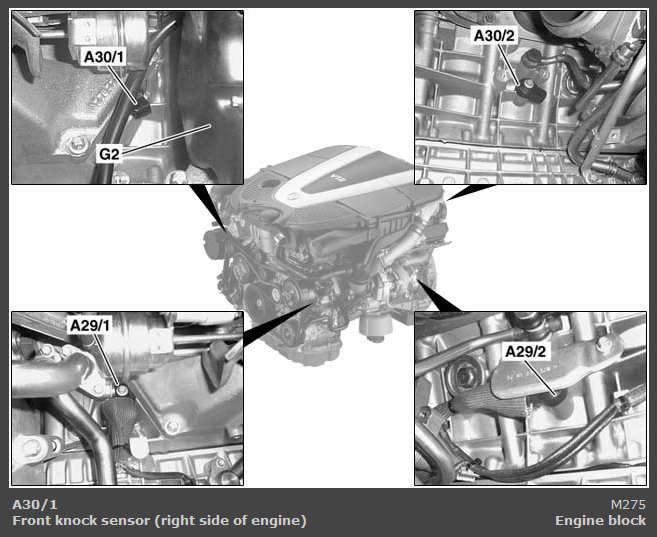 A30/1

G2

A30/2

V12

A29/1

A29/2

A30/1
Front knock sensor (right side of engine)

M275
Engine block