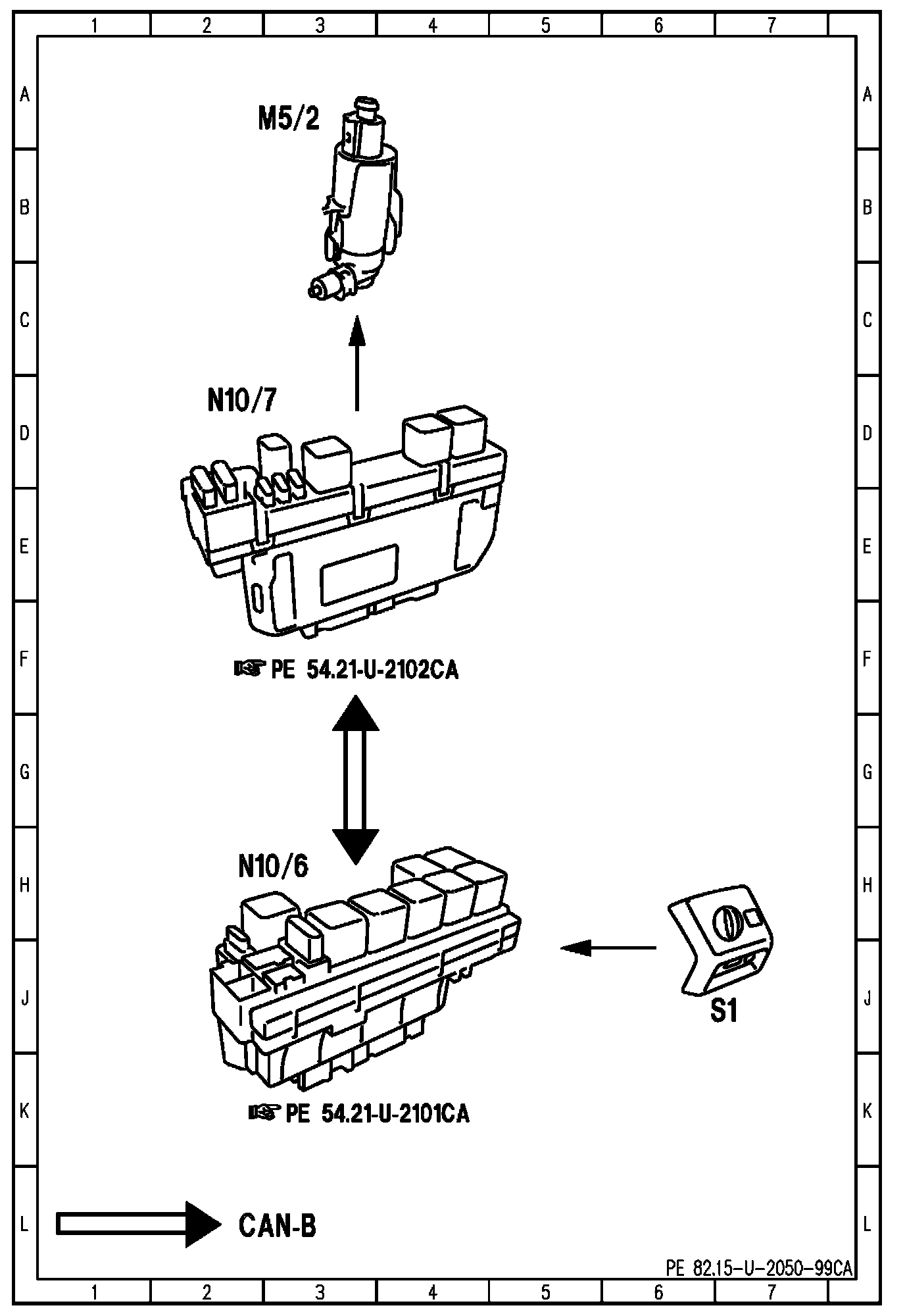 1 2 3 4 5 6 7

A B C D E F G H J K L

M5/2

N10/7

☞ PE 54.21-U-2102CA

N10/6

S1

☞ PE 54.21-U-2101CA

CAN-B

PE 82.15-U-2050-99CA

A B C D E F G H J K L

1 2 3 4 5 6 7