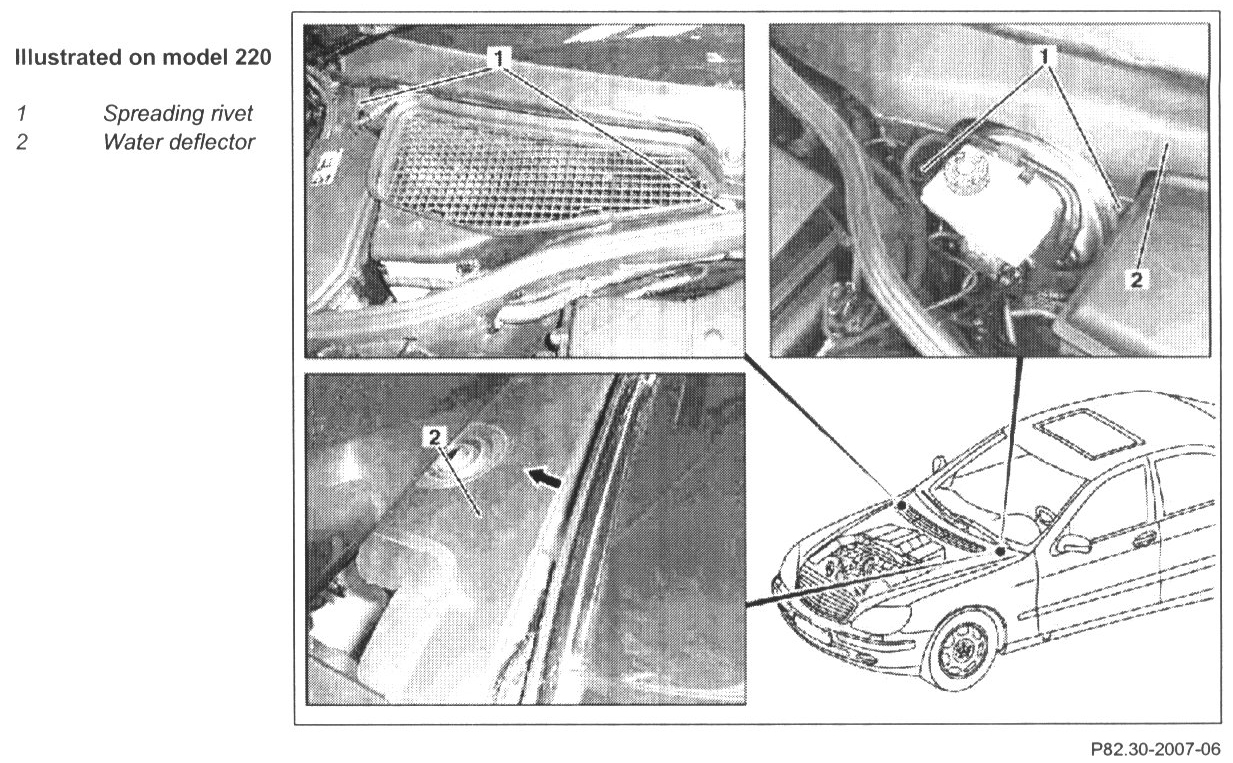 Illustrated on model 220

1 Spreading rivet
2 Water deflector

1

1

2

2

P82.30-2007-06