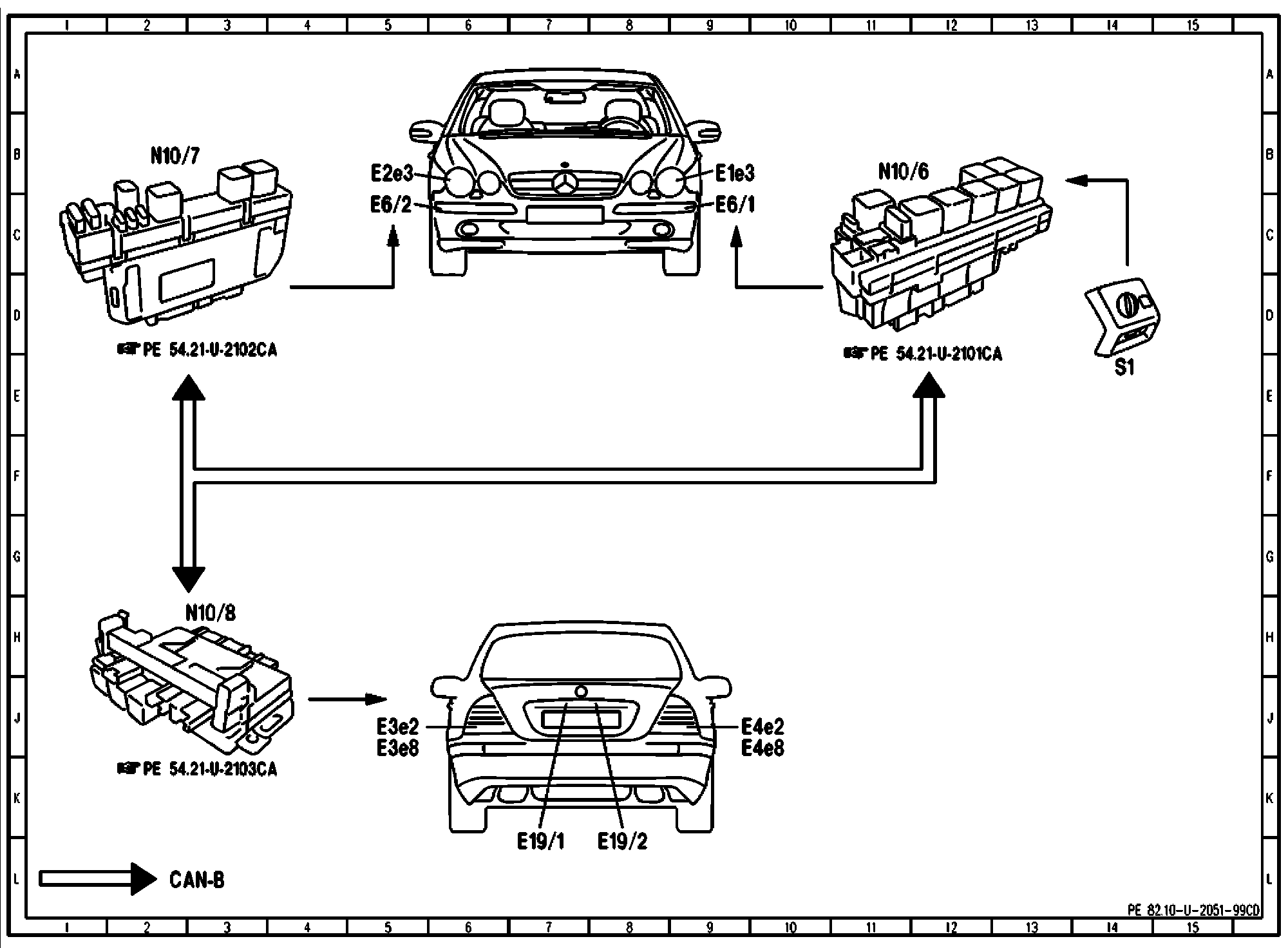 1 2 3 4 5 6 7 8 9 10 11 12 13 14 15

A B C D E F G H J K L

N10/7

E2e3
E6/2

E1e3
E6/1

N10/6

PE 54.21-U-2102CA

PE 54.21-U-2101CA

S1

N10/8

PE 54.21-U-2103CA

E3e2
E3e8

E4e2
E4e8

E19/1
E19/2

CAN-B

PE 82.10-U-2051-99CD

A B C D E F G H J K L

1 2 3 4 5 6 7 8 9 10 11 12 13 14 15