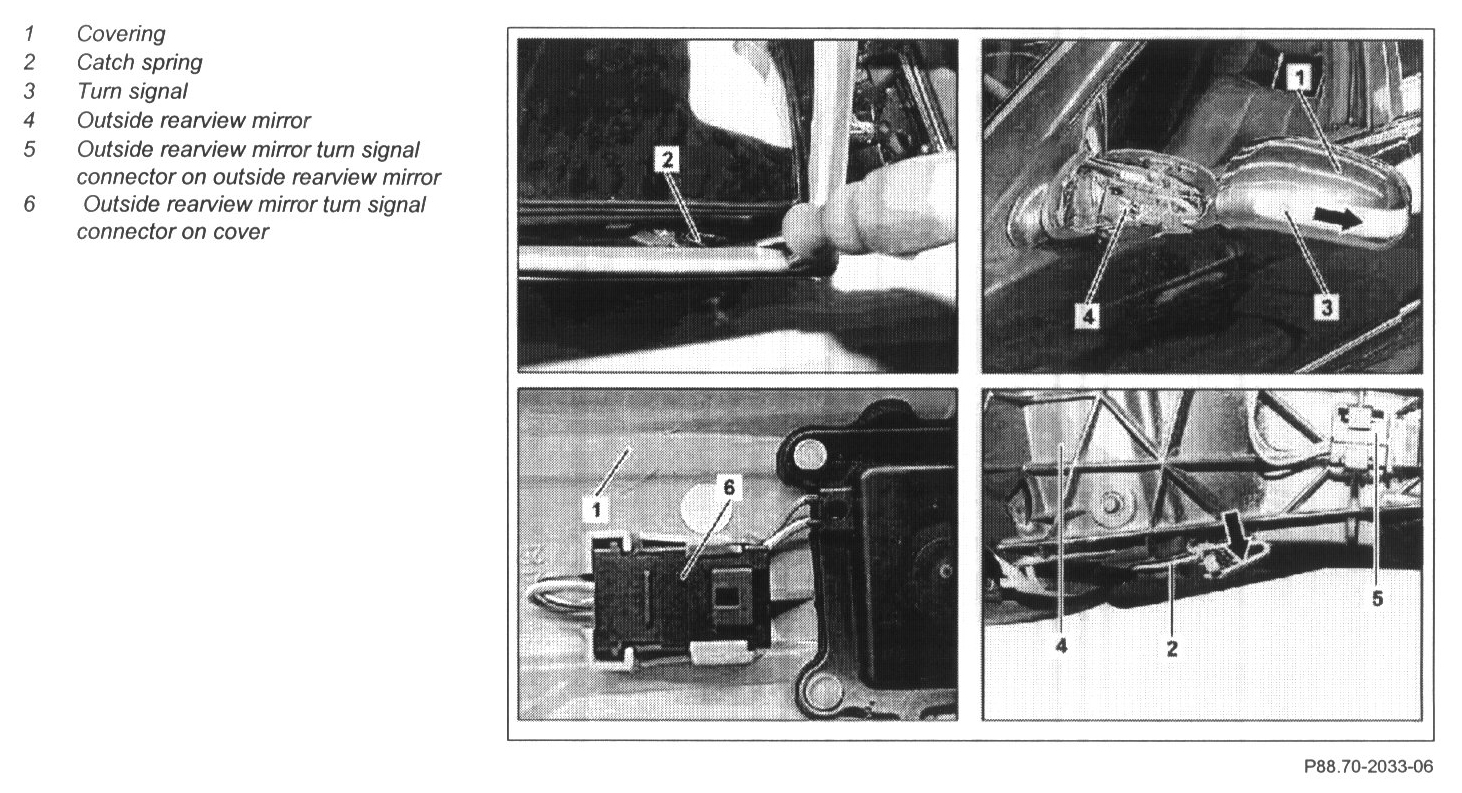 1 Covering
2 Catch spring
3 Turn signal
4 Outside rearview mirror
5 Outside rearview mirror turn signal connector on outside rearview mirror
6 Outside rearview mirror turn signal connector on cover

2

1
4
3

1
6

4
2
5

P88.70-2033-06