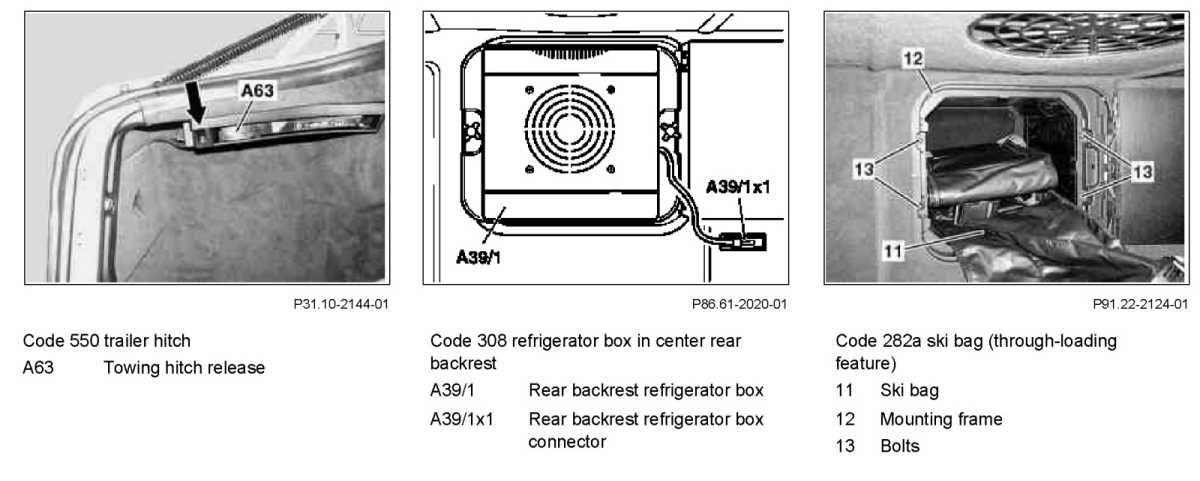 A63

P31.10-2144-01

Code 550 trailer hitch

A63 Towing hitch release

A39/1x1

A39/1

P86.61-2020-01

Code 308 refrigerator box in center rear backrest

A39/1 Rear backrest refrigerator box

A39/1x1 Rear backrest refrigerator box connector

12

13

13

11

P91.22-2124-01

Code 282a ski bag (through-loading feature)

11 Ski bag

12 Mounting frame

13 Bolts