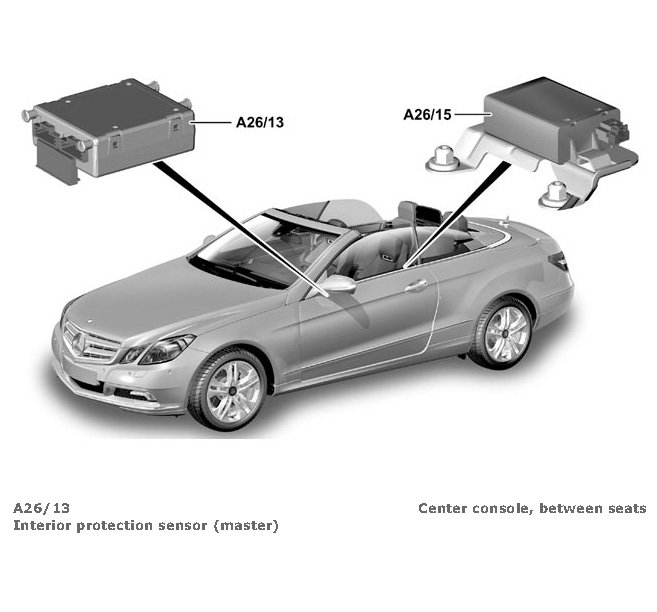 A26/13

A26/15

A26/13
Interior protection sensor (master)

Center console, between seats