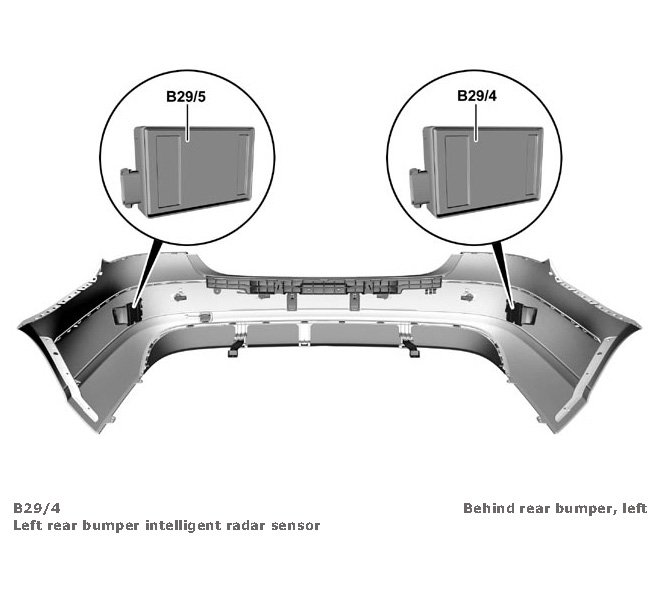 B29/5

B29/4

B29/4
Left rear bumper intelligent radar sensor

Behind rear bumper, left