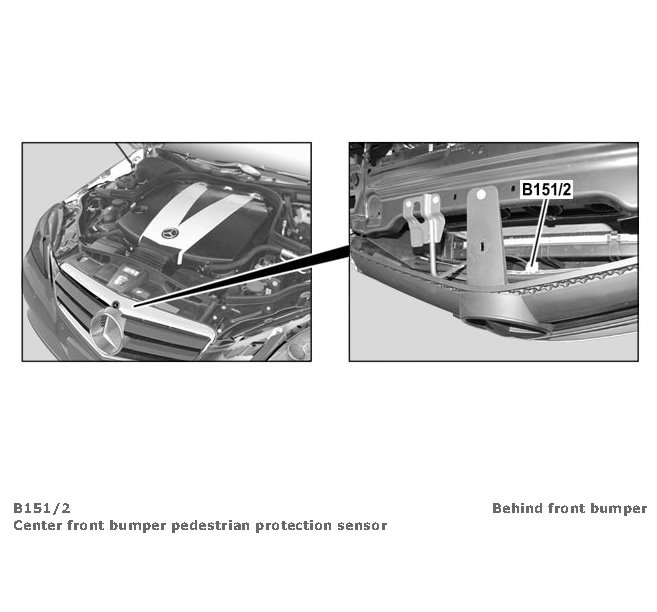 B151/2

B151/2
Center front bumper pedestrian protection sensor

Behind front bumper