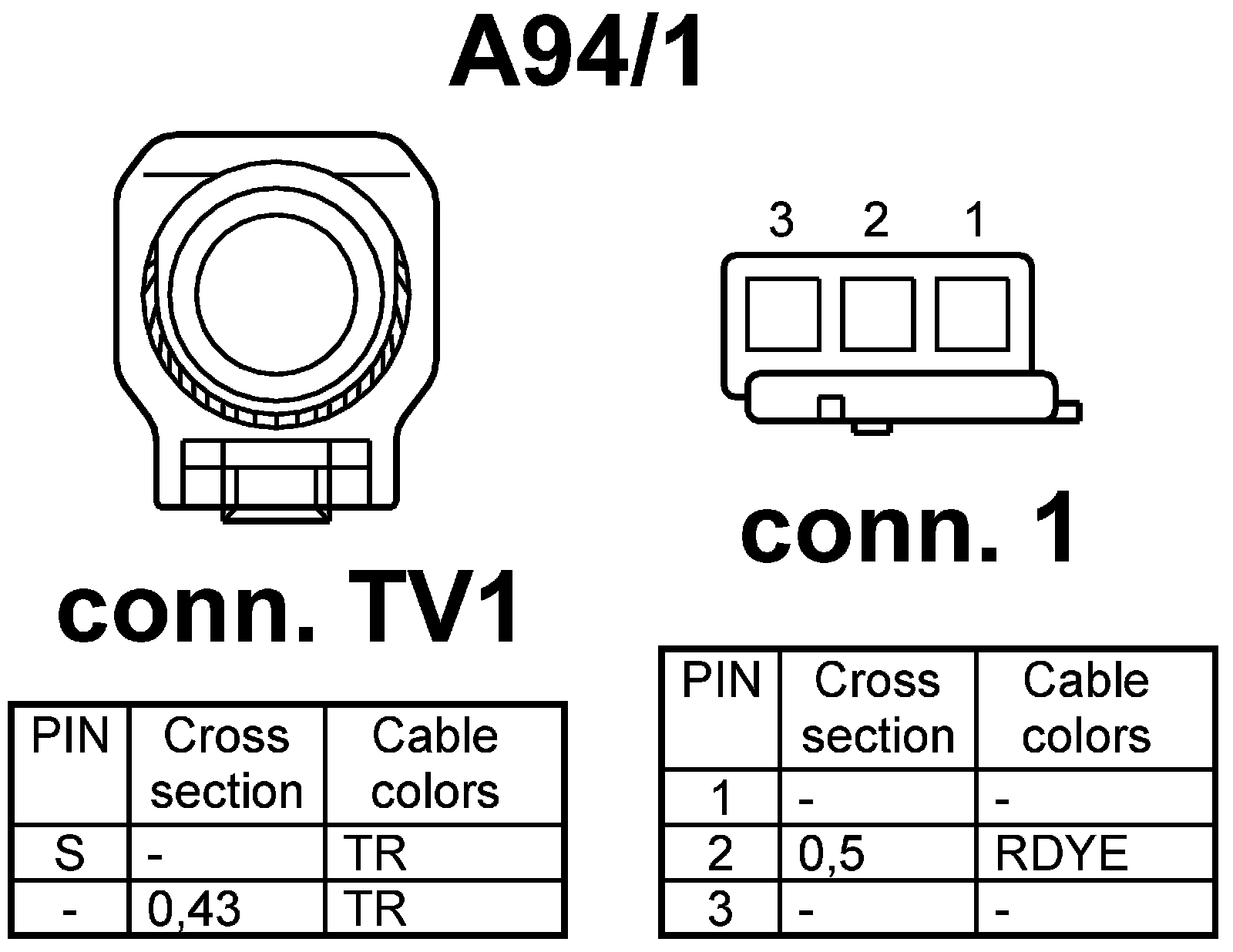 A94/1

3 2 1

conn. 1

conn. TV1

| PIN | Cross section | Cable colors |
|---|---|---|
| S | - | TR |
| - | 0,43 | TR |

| PIN | Cross section | Cable colors |
|---|---|---|
| 1 | - | - |
| 2 | 0,5 | RDYE |
| 3 | - | - |