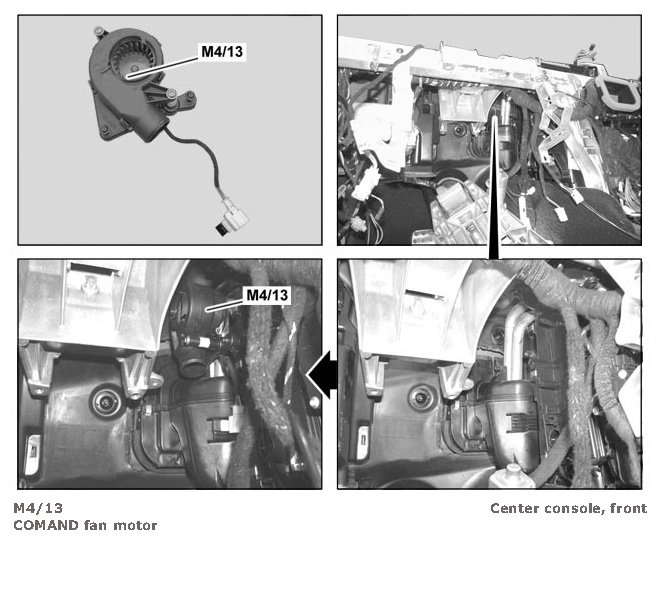 M4/13

M4/13

M4/13
COMAND fan motor

Center console, front