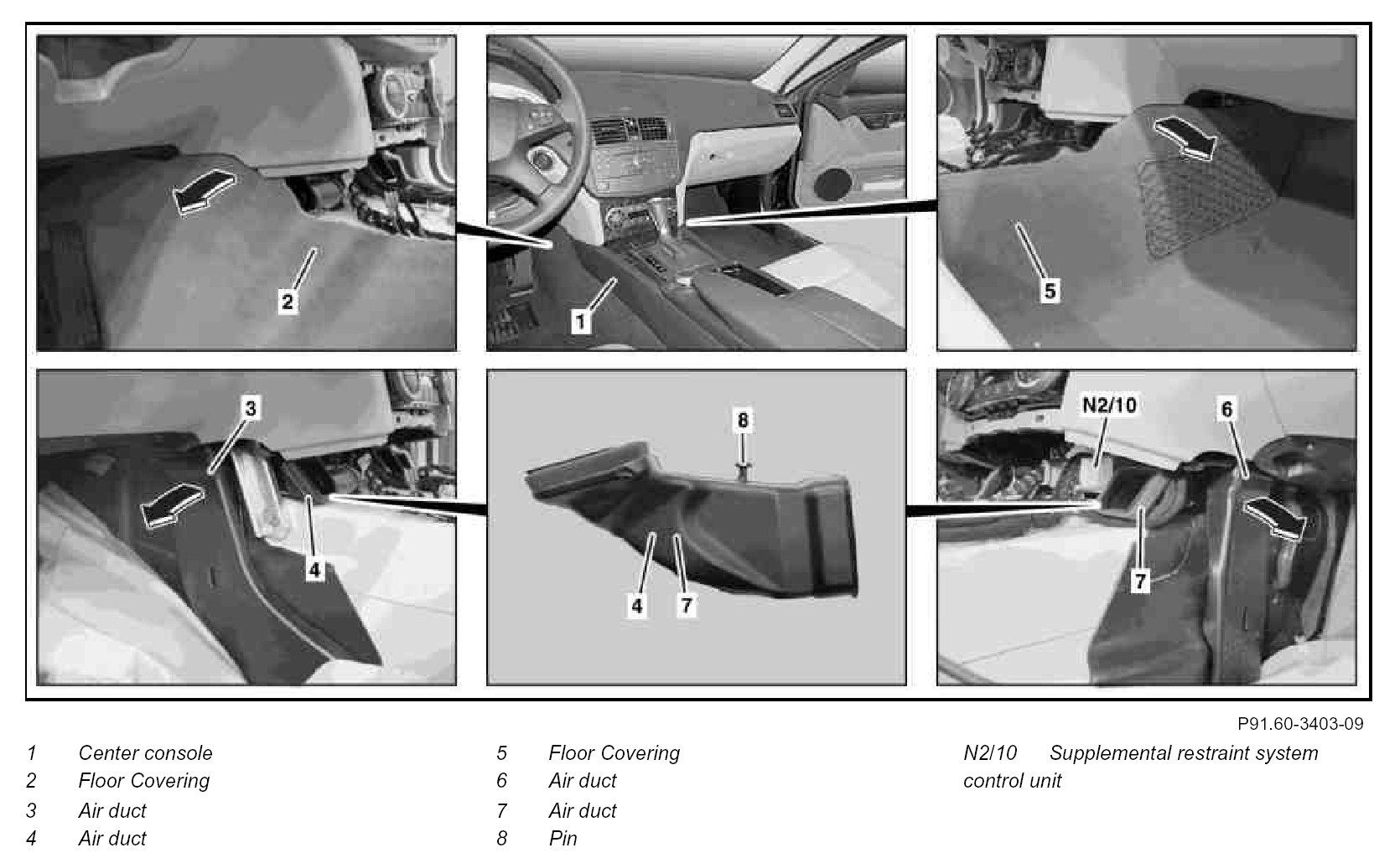 2

1

5

3

4

8

4 7

N2/10

6

7

P91.60-3403-09

1 Center console
2 Floor Covering
3 Air duct
4 Air duct

5 Floor Covering
6 Air duct
7 Air duct
8 Pin

N2/10 Supplemental restraint system control unit