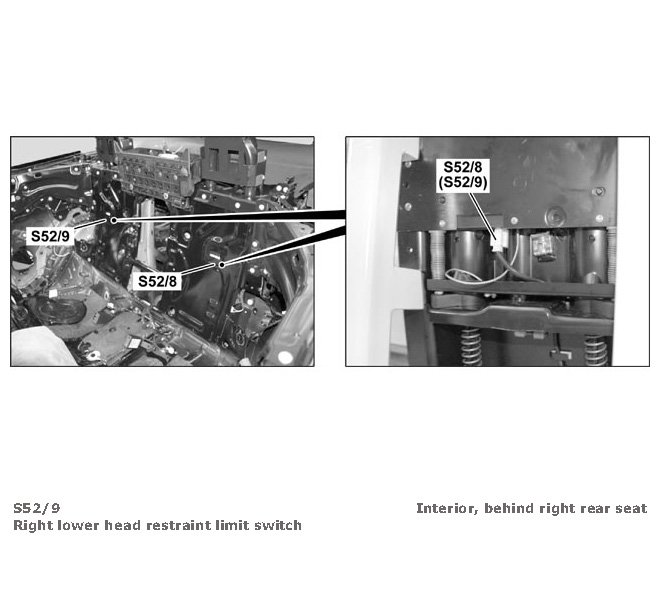 S52/9

S52/8

S52/8
(S52/9)

S52/9
Right lower head restraint limit switch

Interior, behind right rear seat