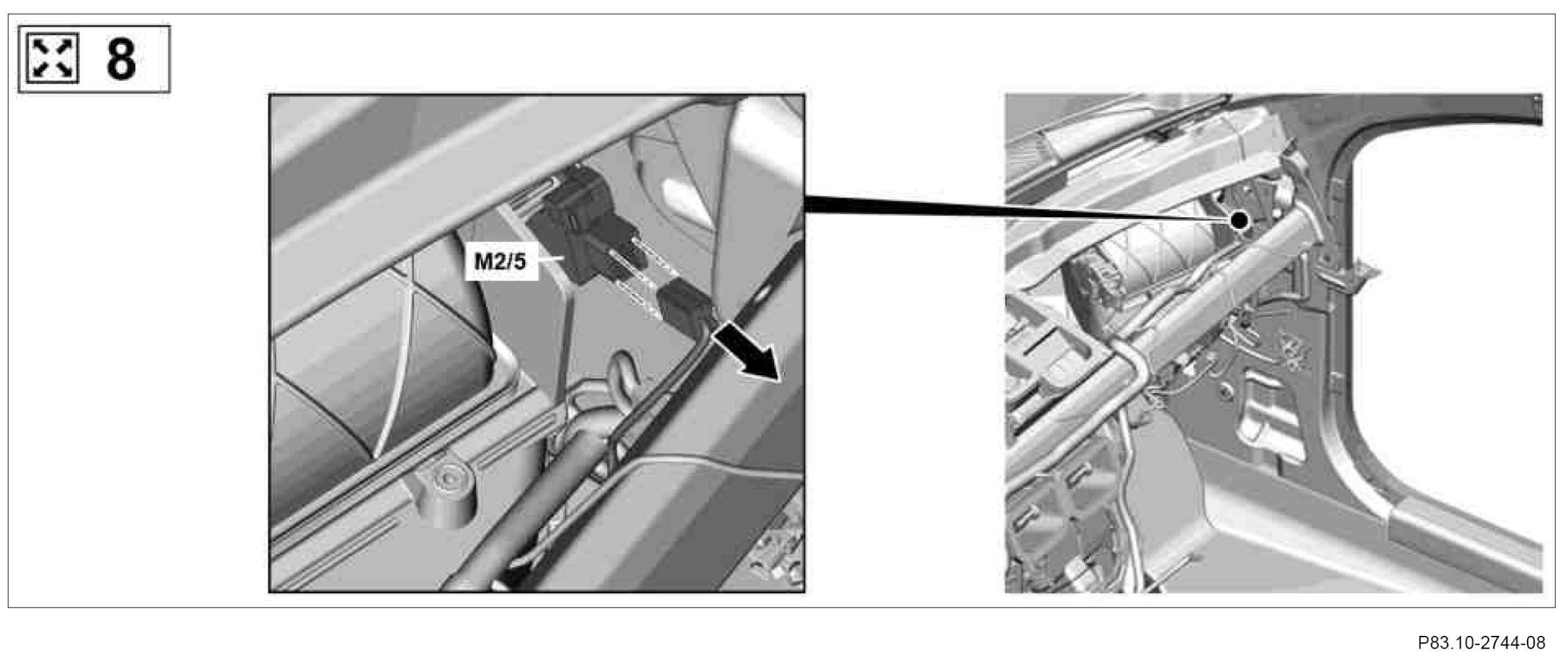 8

M2/5

P83.10-2744-08