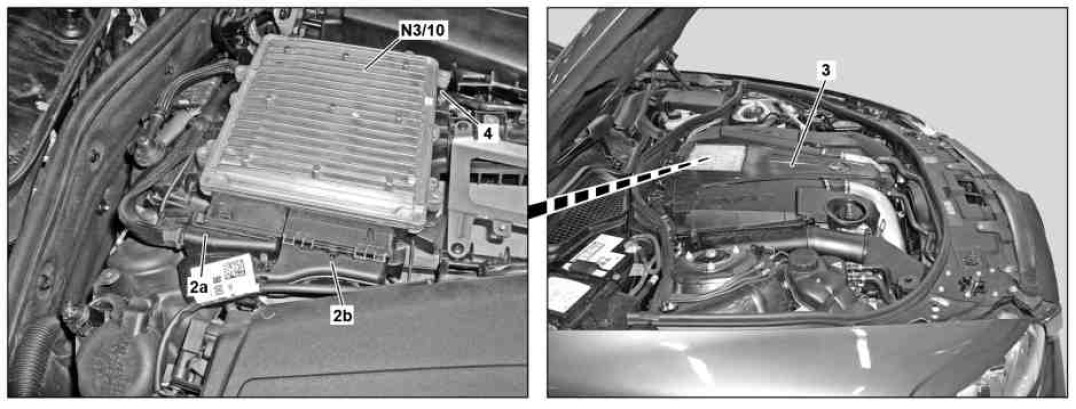 N3/10

4

2a

2b

3