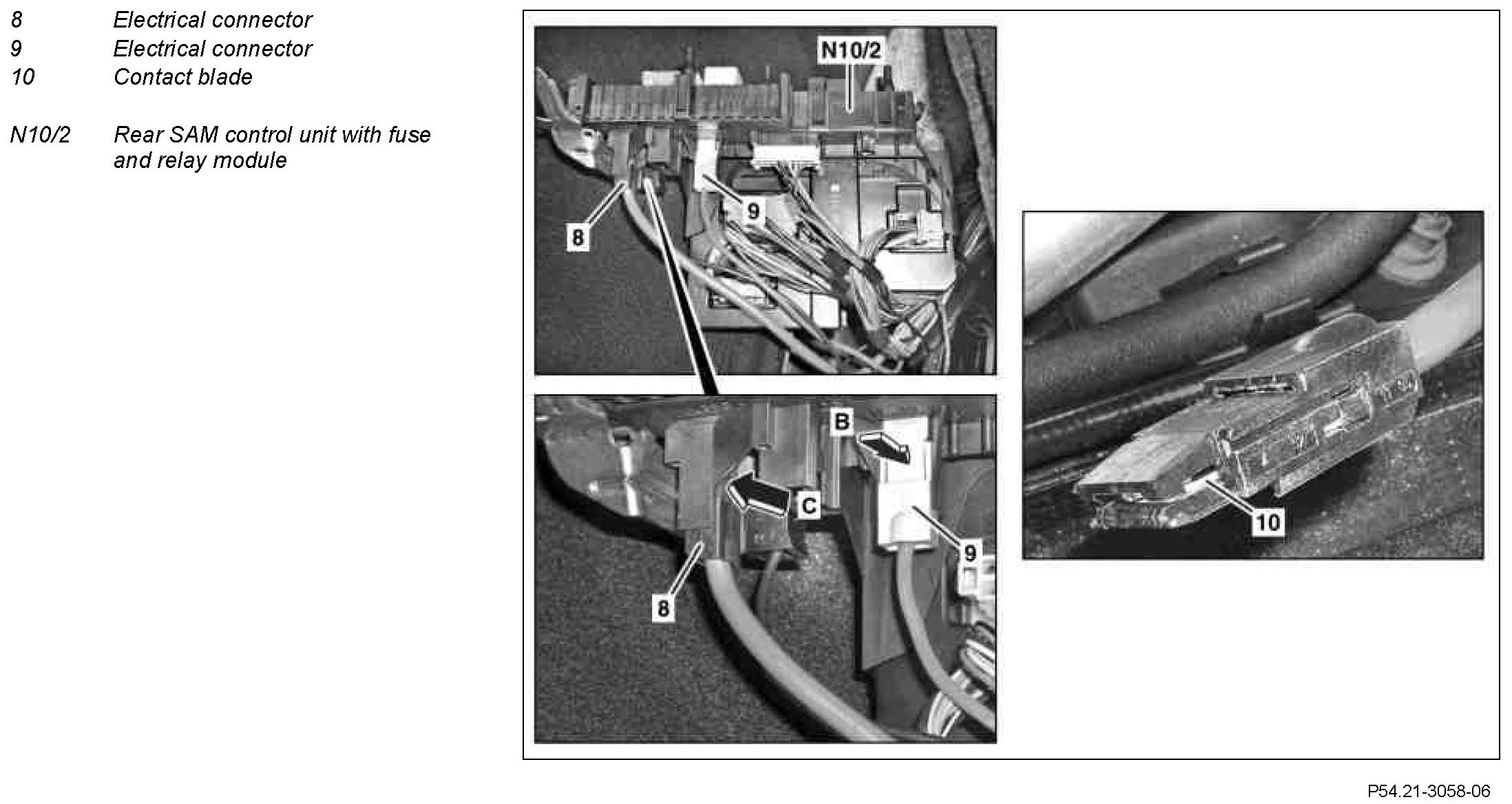 8 Electrical connector
9 Electrical connector
10 Contact blade

N10/2 Rear SAM control unit with fuse and relay module

N10/2
9
8
B
C
9
8
10

P54.21-3058-06