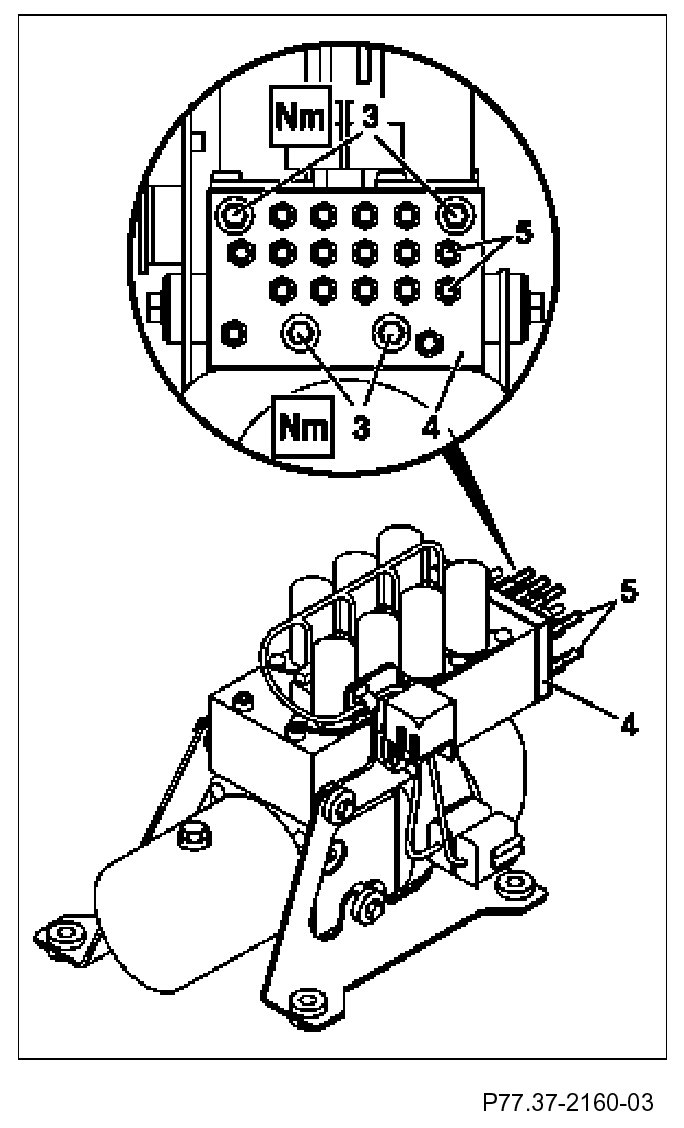 Nm 3
5
Nm 3 4
5
4
P77.37-2160-03