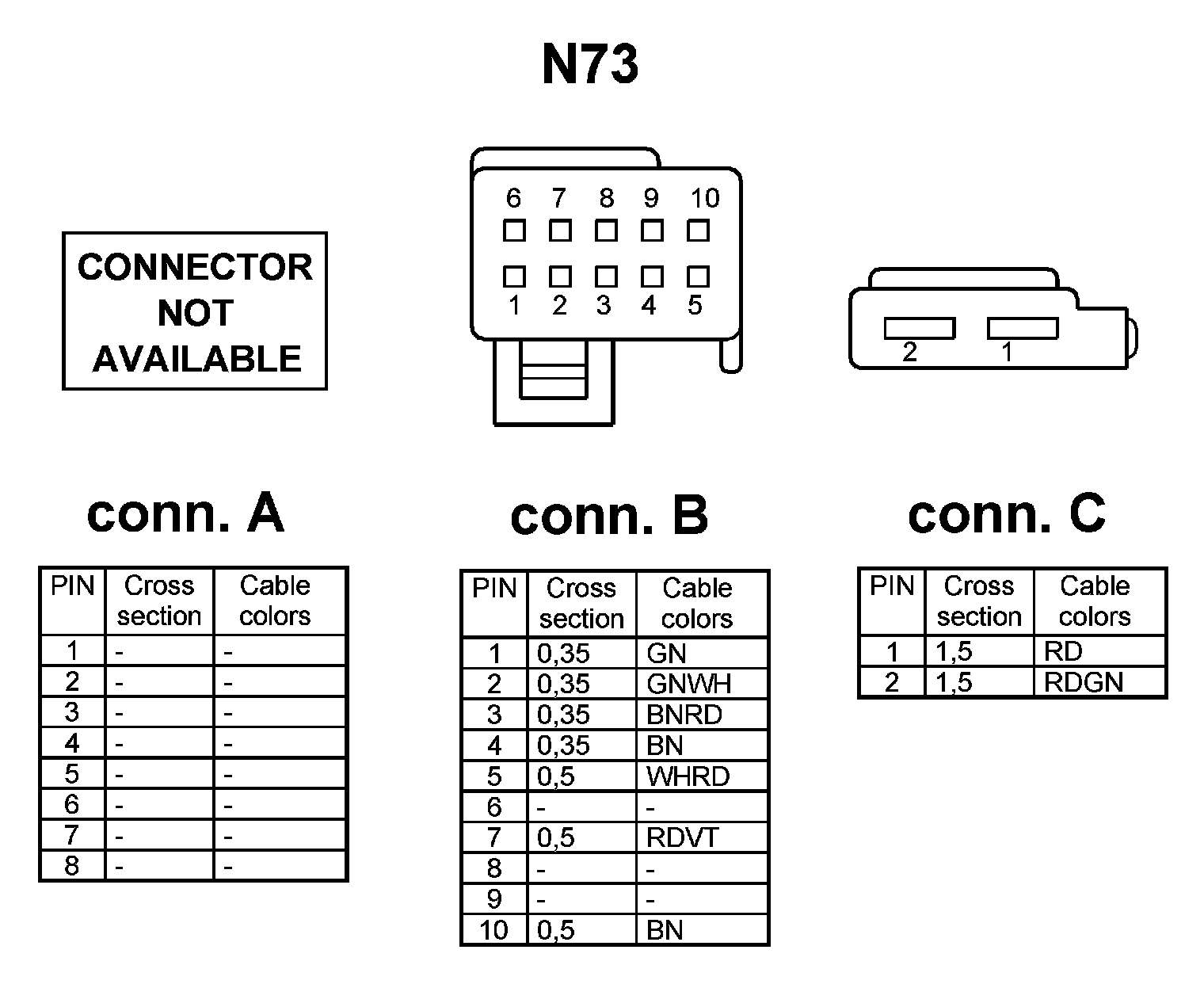 N73

CONNECTOR NOT AVAILABLE

6 7 8 9 10
1 2 3 4 5

2 1

conn. A

| PIN | Cross section | Cable colors |
|---|---|---|
| 1 | - | - |
| 2 | - | - |
| 3 | - | - |
| 4 | - | - |
| 5 | - | - |
| 6 | - | - |
| 7 | - | - |
| 8 | - | - |

conn. B

| PIN | Cross section | Cable colors |
|---|---|---|
| 1 | 0,35 | GN |
| 2 | 0,35 | GNWH |
| 3 | 0,35 | BNRD |
| 4 | 0,35 | BN |
| 5 | 0,5 | WHRD |
| 6 | - | - |
| 7 | 0,5 | RDVT |
| 8 | - | - |
| 9 | - | - |
| 10 | 0,5 | BN |

conn. C

| PIN | Cross section | Cable colors |
|---|---|---|
| 1 | 1,5 | RD |
| 2 | 1,5 | RDGN |