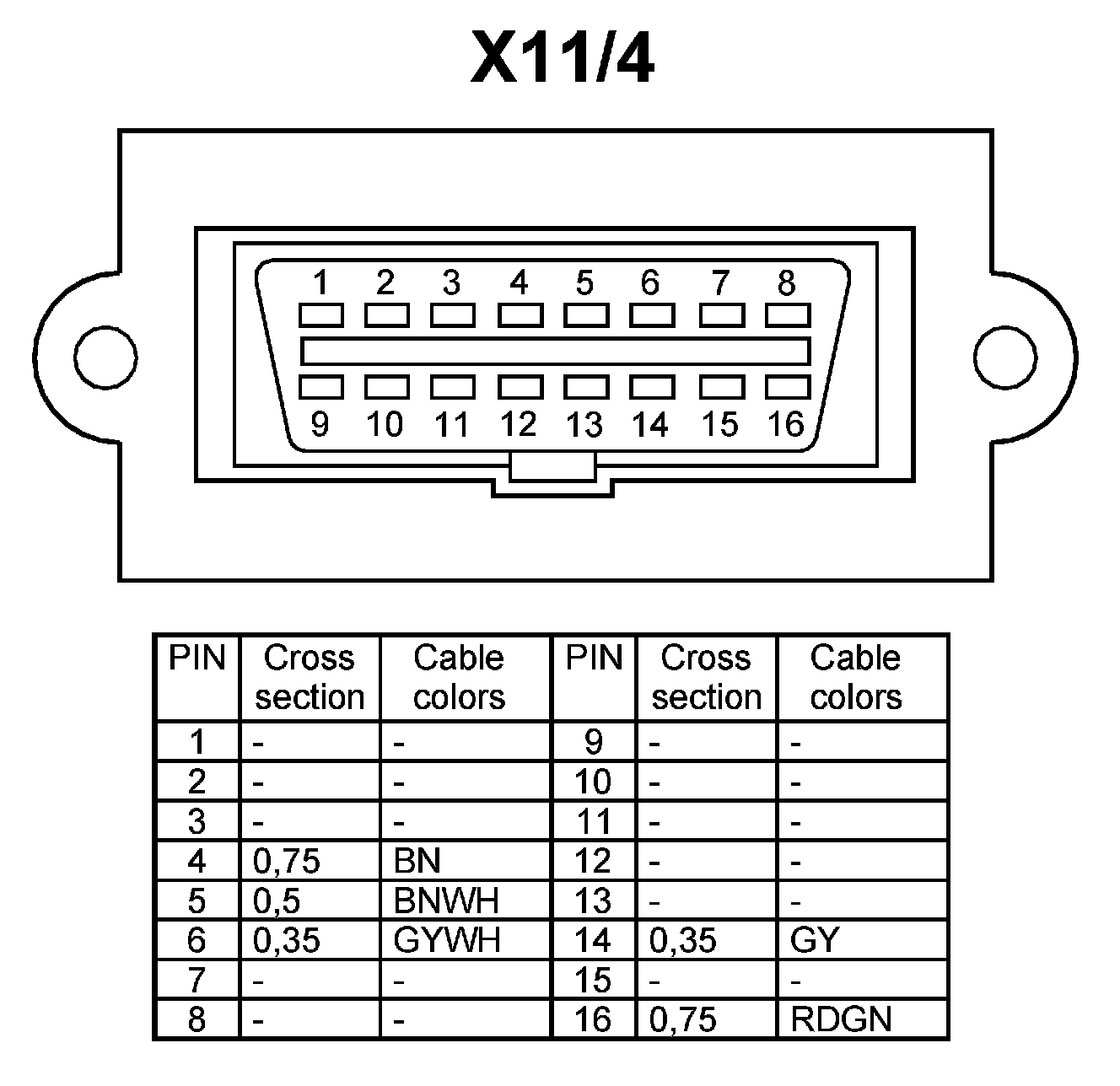 X11/4

1 2 3 4 5 6 7 8

9 10 11 12 13 14 15 16

| PIN | Cross section | Cable colors | PIN | Cross section | Cable colors |
|---|---|---|---|---|---|
| 1 | - | - | 9 | - | - |
| 2 | - | - | 10 | - | - |
| 3 | - | - | 11 | - | - |
| 4 | 0,75 | BN | 12 | - | - |
| 5 | 0,5 | BNWH | 13 | - | - |
| 6 | 0,35 | GYWH | 14 | 0,35 | GY |
| 7 | - | - | 15 | - | - |
| 8 | - | - | 16 | 0,75 | RDGN |