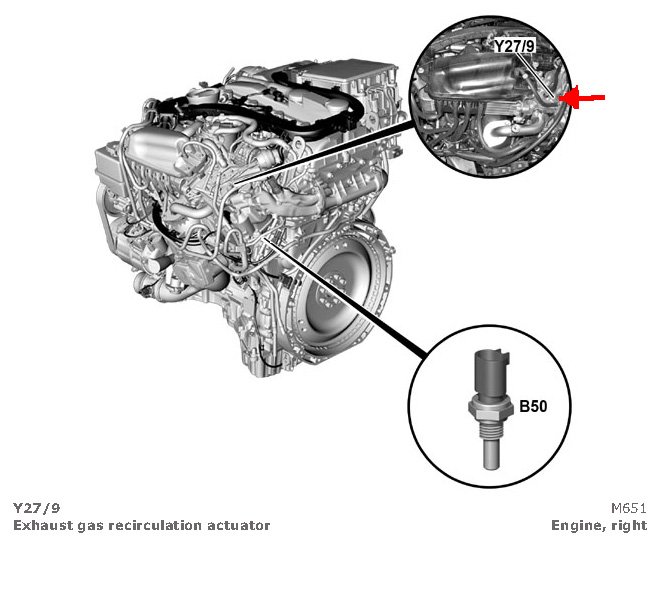 Y27/9

B50

Y27/9
Exhaust gas recirculation actuator

M651
Engine, right