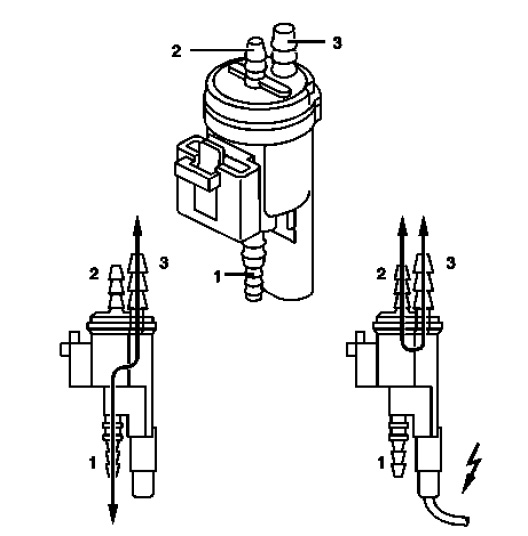 2
3
1
2
3
1
2
3
1