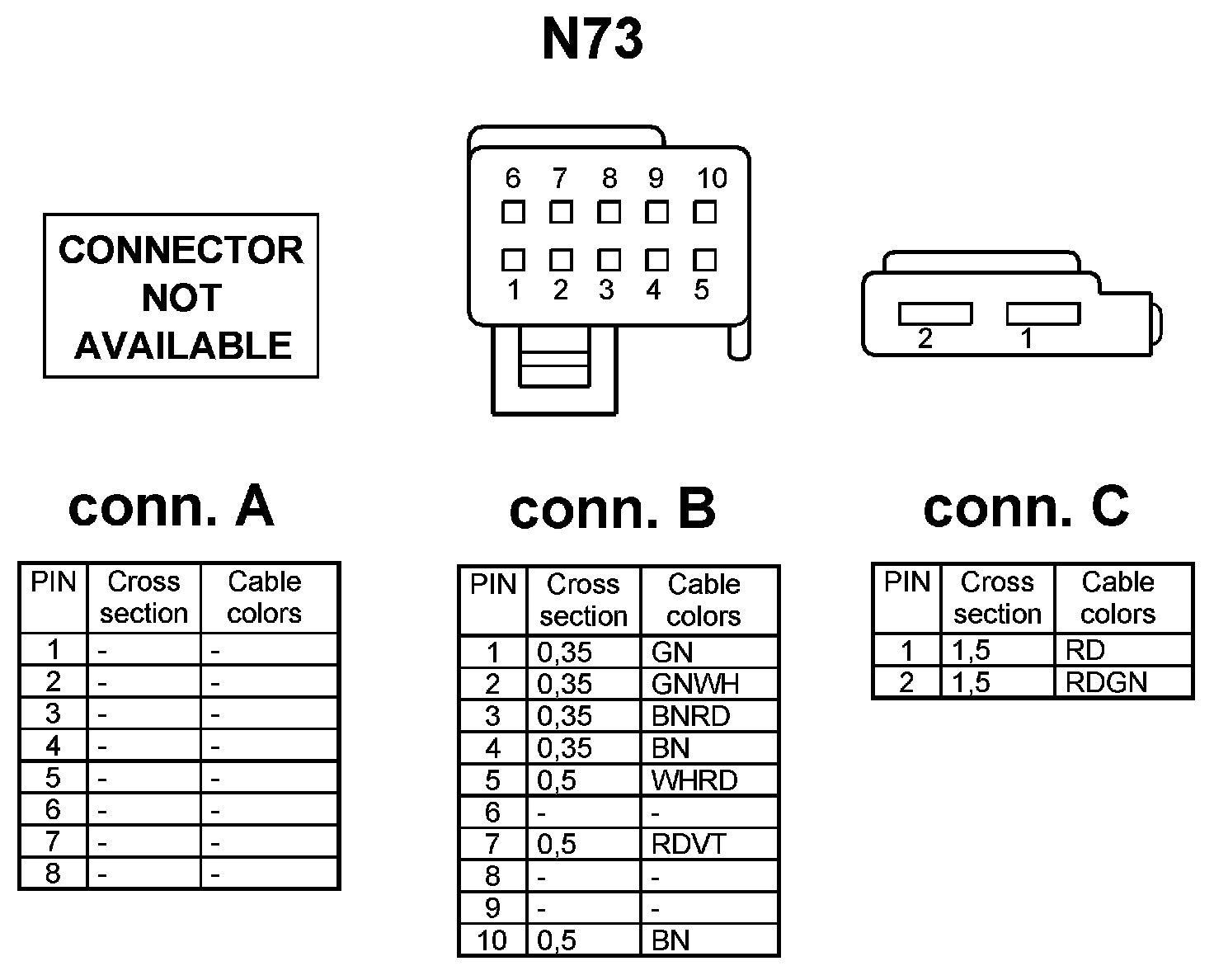 N73

CONNECTOR NOT AVAILABLE

6 7 8 9 10
1 2 3 4 5

2 1

conn. A

| PIN | Cross section | Cable colors |
|---|---|---|
| 1 | - | - |
| 2 | - | - |
| 3 | - | - |
| 4 | - | - |
| 5 | - | - |
| 6 | - | - |
| 7 | - | - |
| 8 | - | - |

conn. B

| PIN | Cross section | Cable colors |
|---|---|---|
| 1 | 0,35 | GN |
| 2 | 0,35 | GNWH |
| 3 | 0,35 | BNRD |
| 4 | 0,35 | BN |
| 5 | 0,5 | WHRD |
| 6 | - | - |
| 7 | 0,5 | RDVT |
| 8 | - | - |
| 9 | - | - |
| 10 | 0,5 | BN |

conn. C

| PIN | Cross section | Cable colors |
|---|---|---|
| 1 | 1,5 | RD |
| 2 | 1,5 | RDGN |