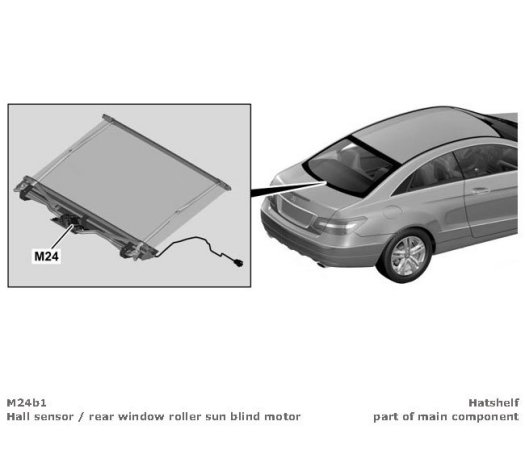 M24

M24b1
Hall sensor / rear window roller sun blind motor

Hatshelf
part of main component