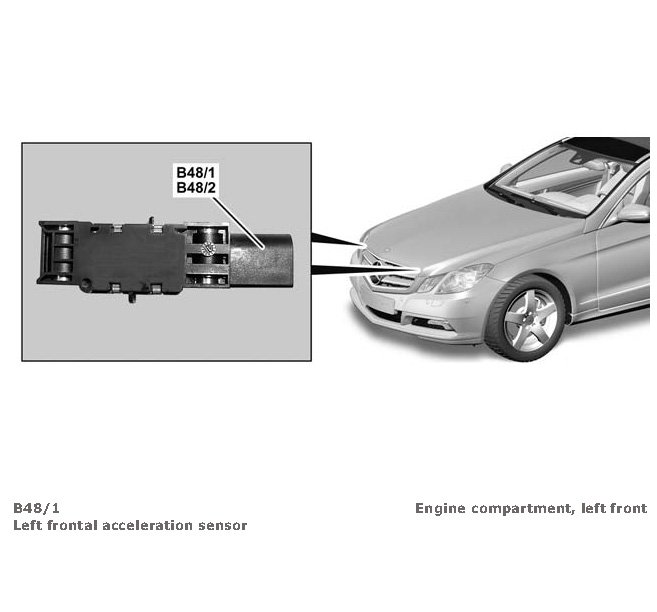 B48/1
B48/2

B48/1
Left frontal acceleration sensor

Engine compartment, left front