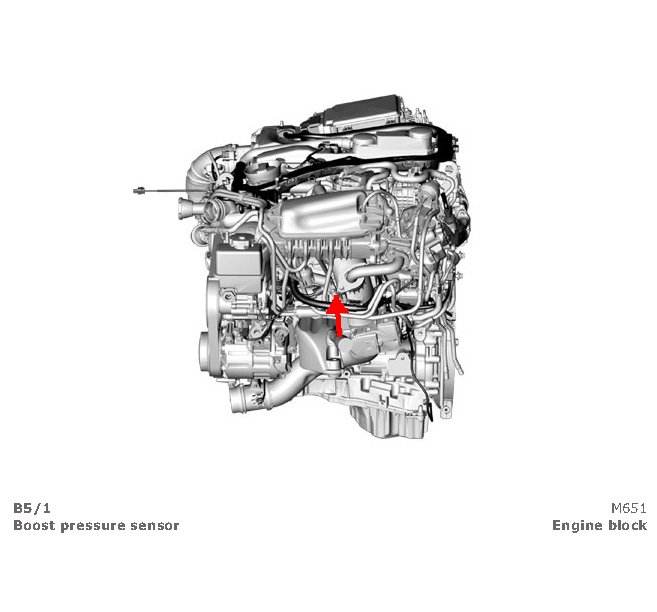 B5/1
Boost pressure sensor

M651
Engine block