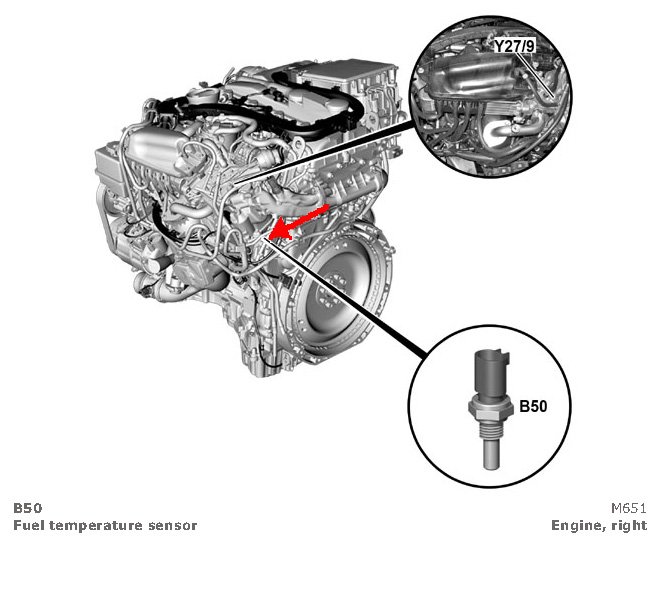 Y27/9

B50

B50
Fuel temperature sensor

M651
Engine, right