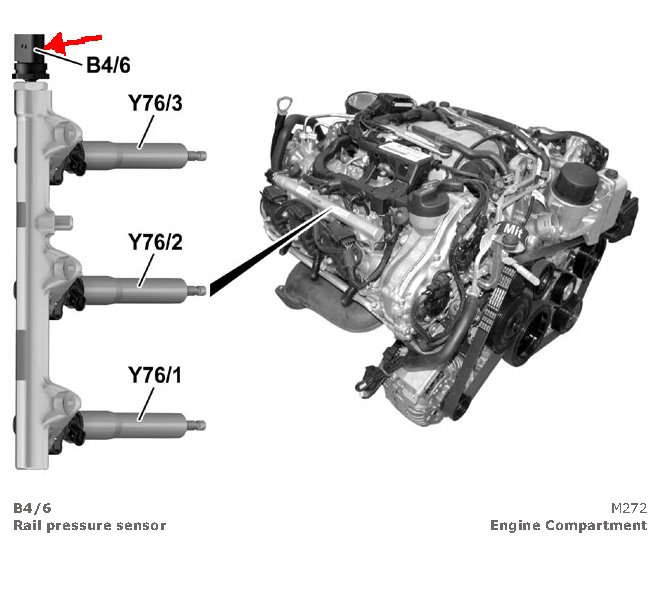 B4/6

Y76/3

Y76/2

Y76/1

Mit

B4/6
Rail pressure sensor

M272
Engine Compartment