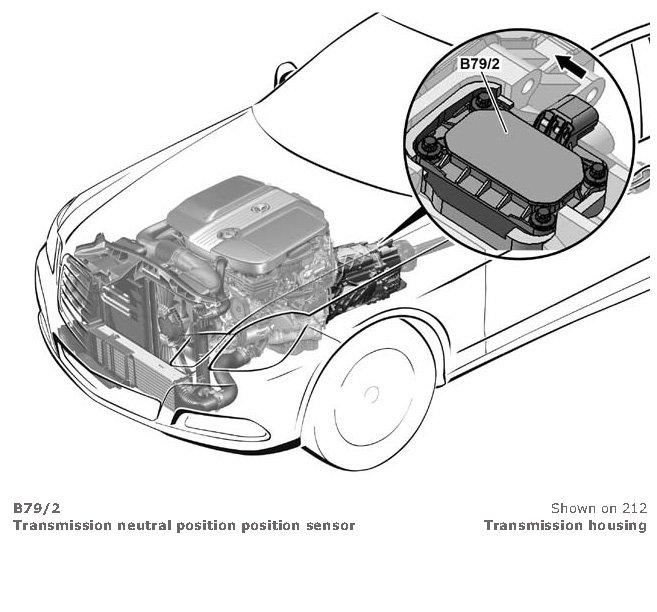 B79/2

B79/2
Transmission neutral position position sensor

Shown on 212
Transmission housing