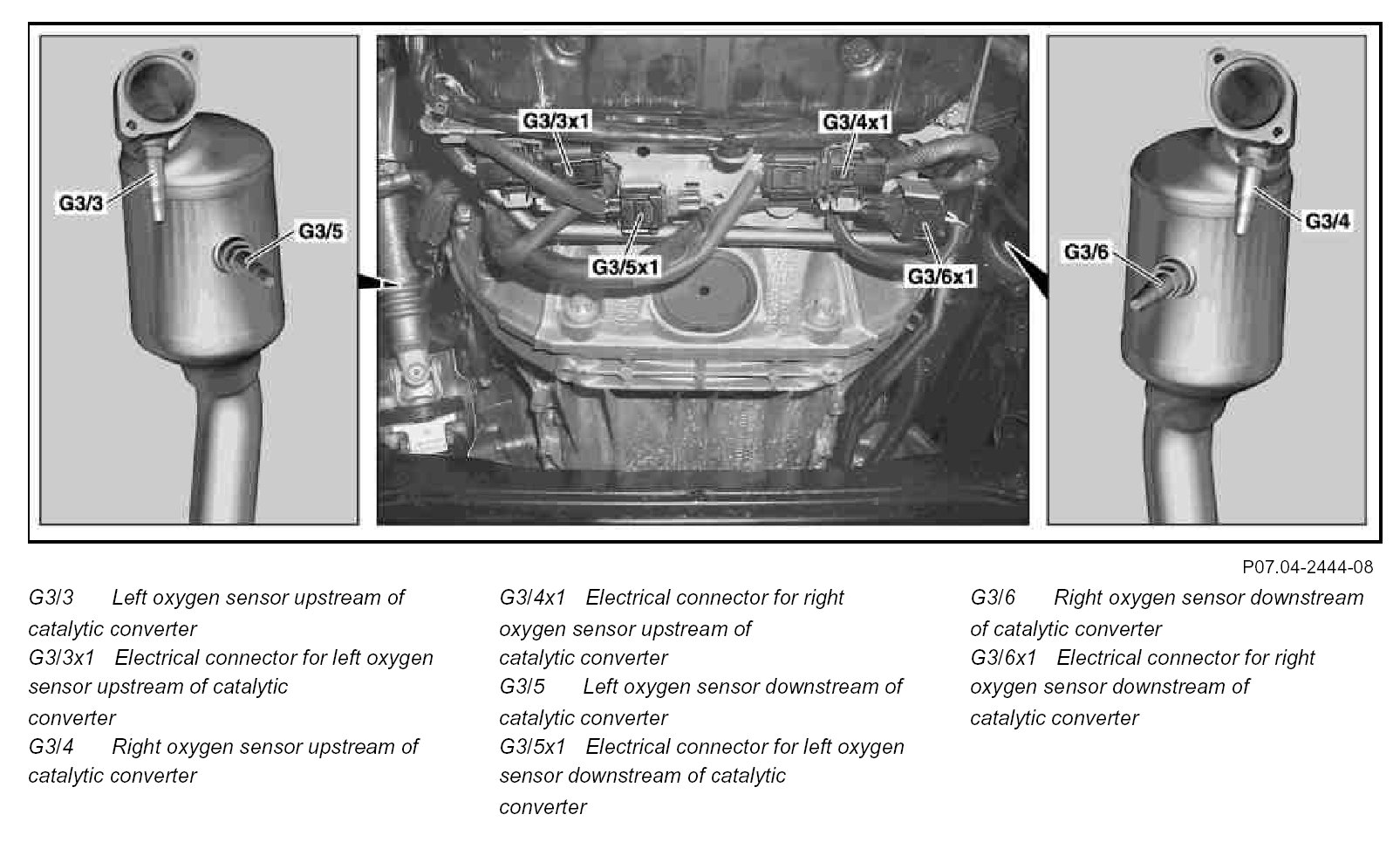 G3/3

G3/5

G3/3x1

G3/4x1

G3/5x1

G3/6x1

G3/6

G3/4

P07.04-2444-08

G3/3 Left oxygen sensor upstream of catalytic converter
G3/3x1 Electrical connector for left oxygen sensor upstream of catalytic converter
G3/4 Right oxygen sensor upstream of catalytic converter

G3/4x1 Electrical connector for right oxygen sensor upstream of catalytic converter
G3/5 Left oxygen sensor downstream of catalytic converter
G3/5x1 Electrical connector for left oxygen sensor downstream of catalytic converter

G3/6 Right oxygen sensor downstream of catalytic converter
G3/6x1 Electrical connector for right oxygen sensor downstream of catalytic converter