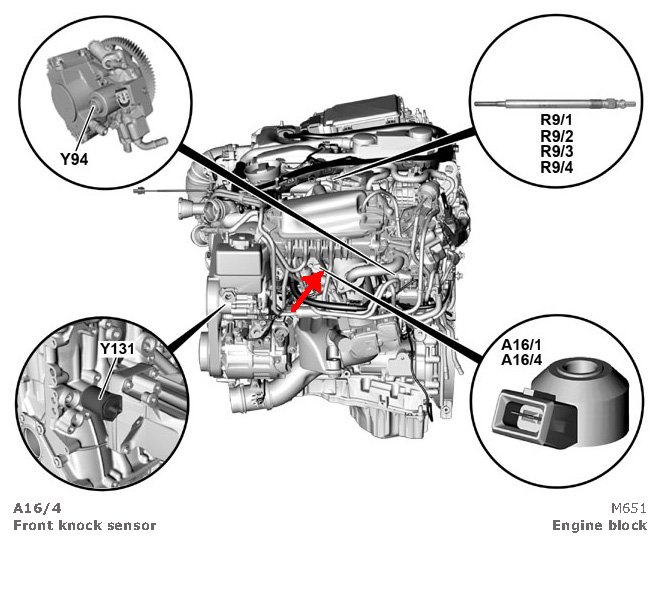 Y94

R9/1
R9/2
R9/3
R9/4

Y131

A16/1
A16/4

A16/4
Front knock sensor

M651
Engine block