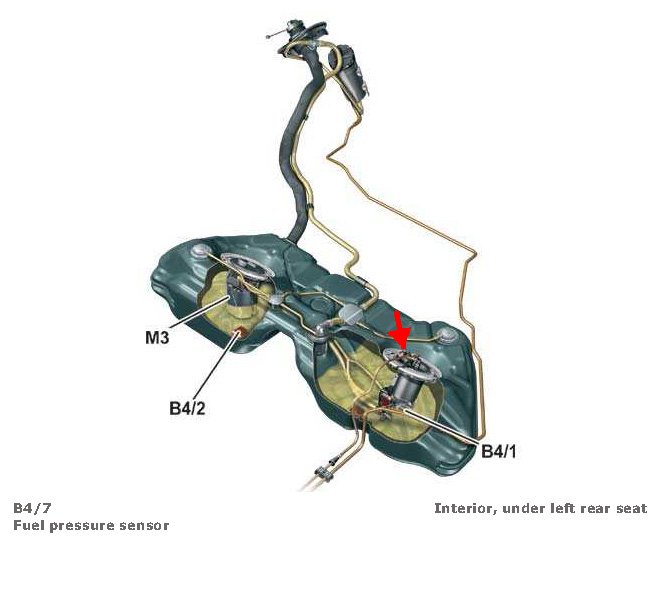 M3

B4/2

B4/1

B4/7
Fuel pressure sensor

Interior, under left rear seat