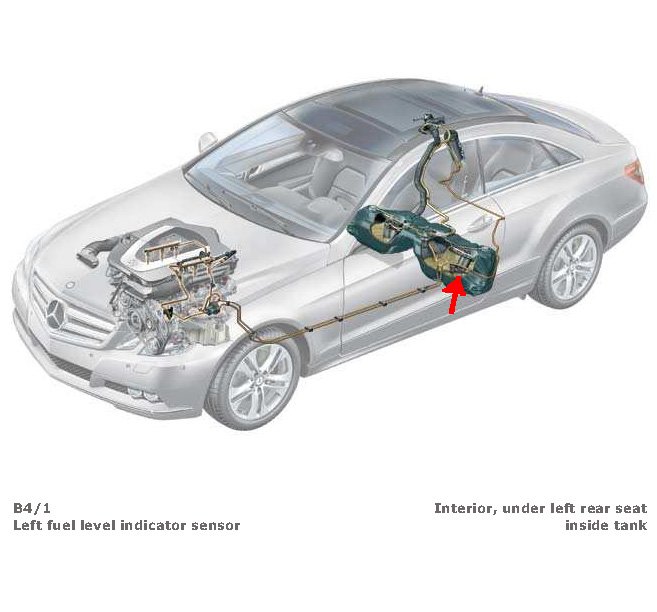 B4/1
Left fuel level indicator sensor

Interior, under left rear seat
inside tank