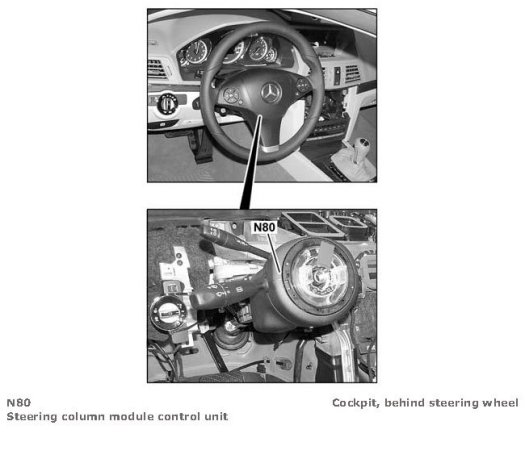 N80

N80
Steering column module control unit

Cockpit, behind steering wheel