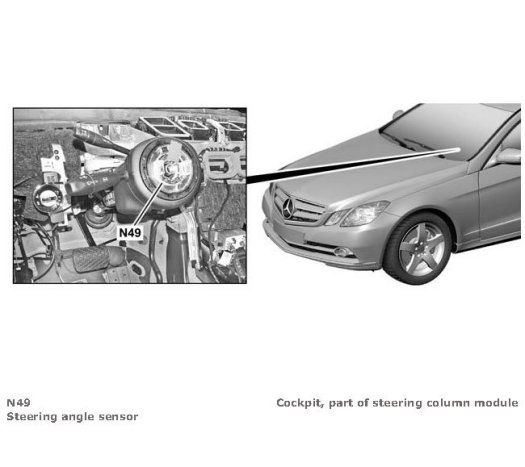 N49

N49
Steering angle sensor

Cockpit, part of steering column module