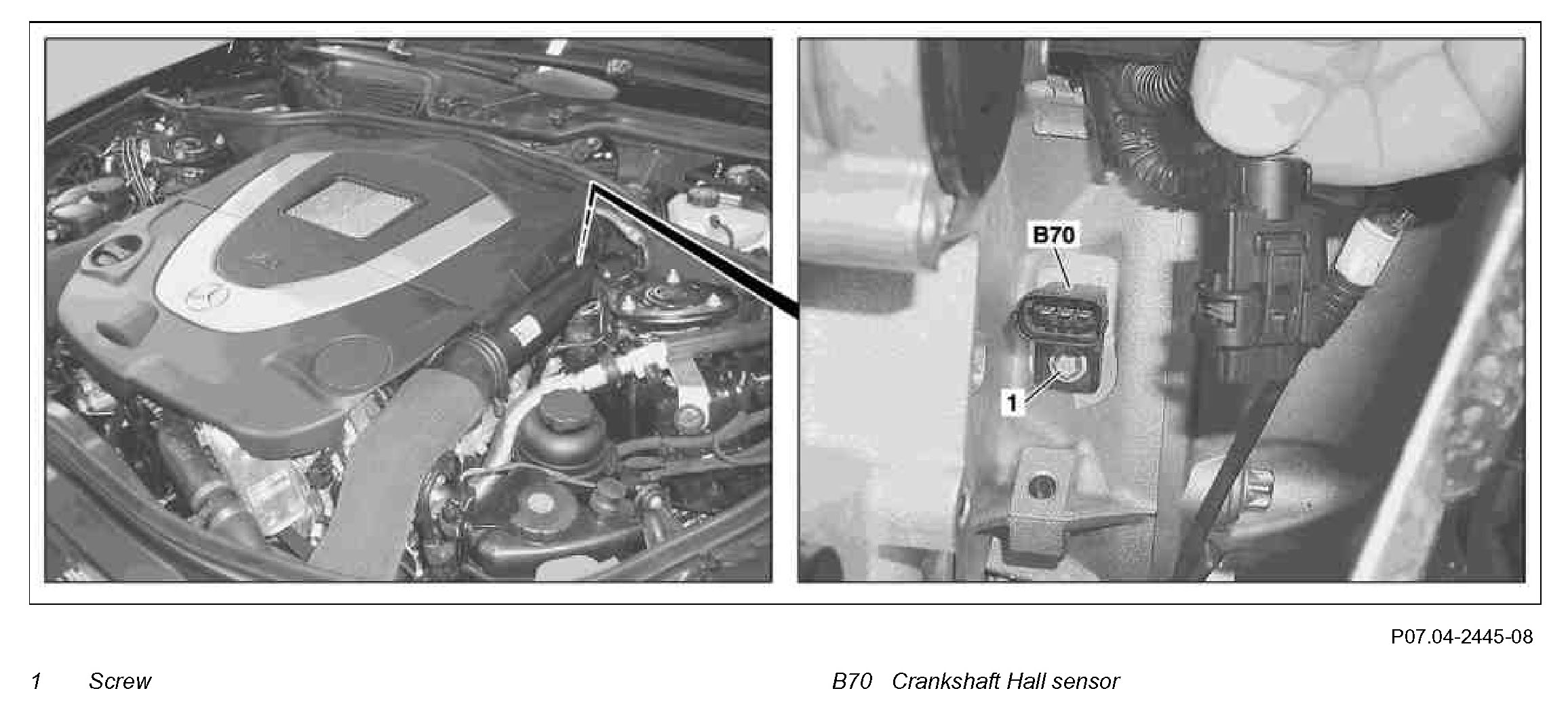 B70

1

P07.04-2445-08

1 Screw

B70 Crankshaft Hall sensor