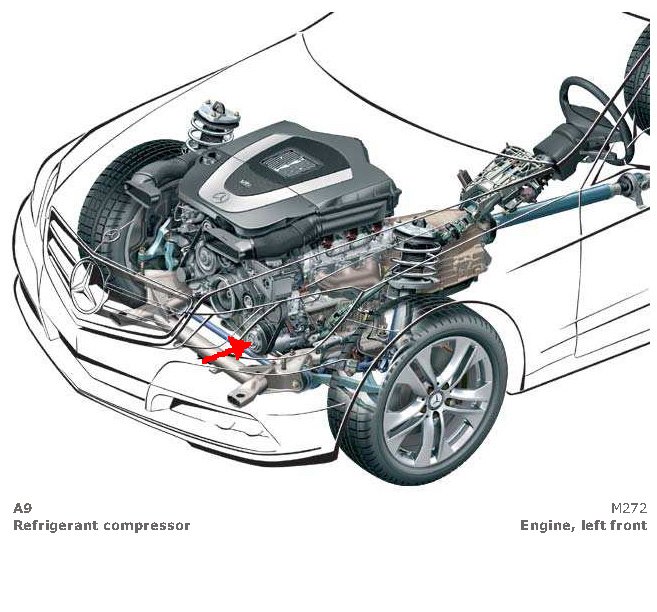 A9
Refrigerant compressor

M272
Engine, left front