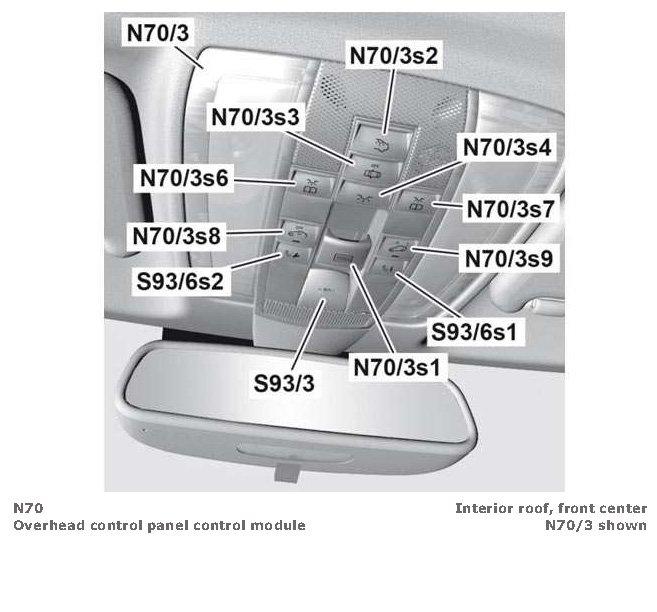 N70/3
N70/3s2
N70/3s3
N70/3s4
N70/3s6
N70/3s7
N70/3s8
N70/3s9
S93/6s2
S93/6s1
S93/3
N70/3s1

N70
Overhead control panel control module

Interior roof, front center
N70/3 shown