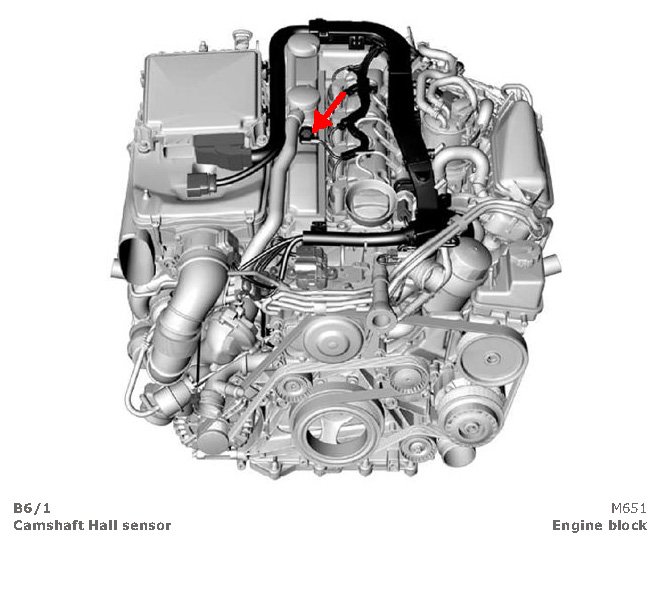 B6/1
Camshaft Hall sensor

M651
Engine block