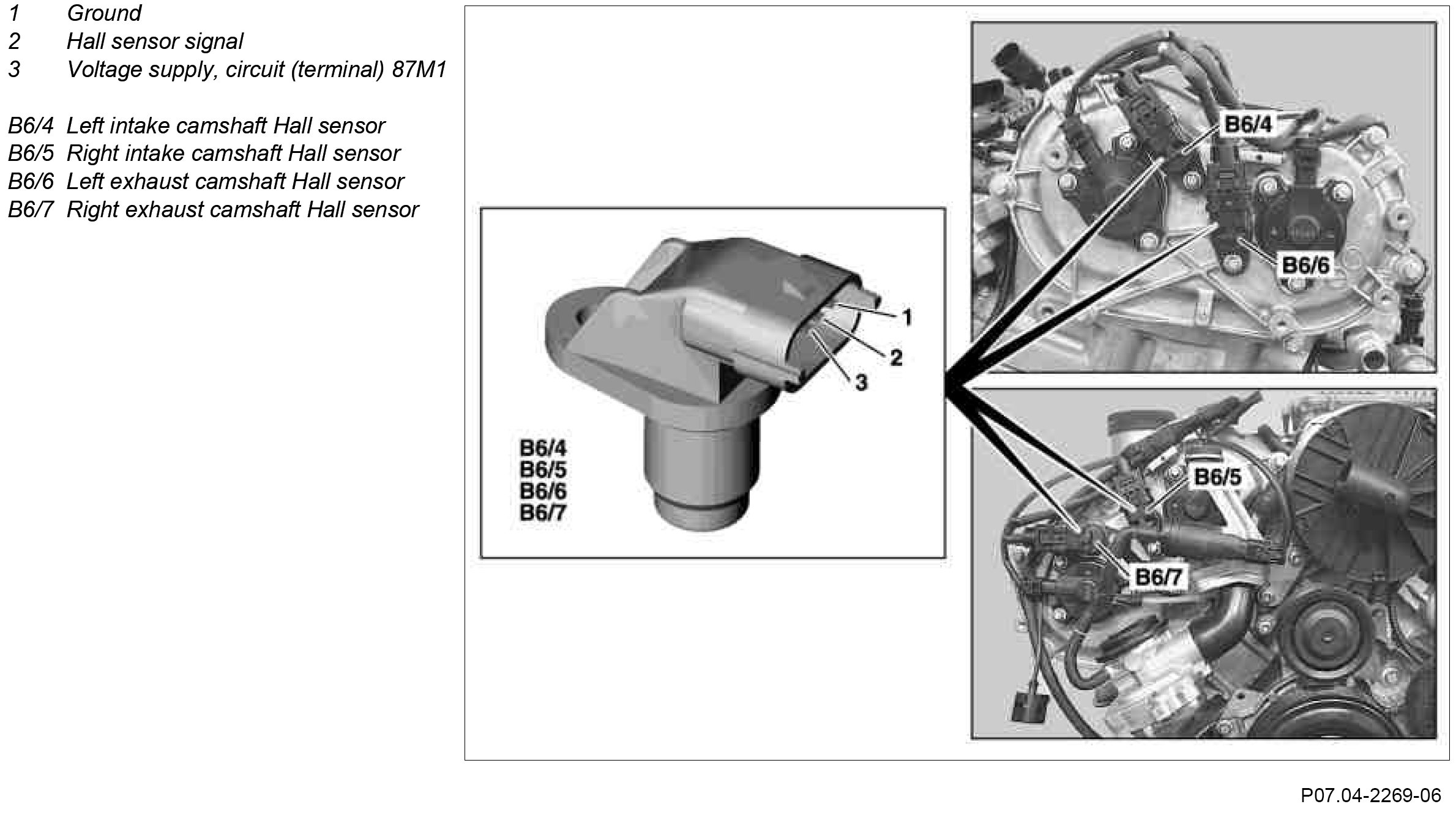 1 Ground
2 Hall sensor signal
3 Voltage supply, circuit (terminal) 87M1

B6/4 Left intake camshaft Hall sensor
B6/5 Right intake camshaft Hall sensor
B6/6 Left exhaust camshaft Hall sensor
B6/7 Right exhaust camshaft Hall sensor

1
2
3

B6/4
B6/5
B6/6
B6/7

B6/4
B6/6

B6/5
B6/7

P07.04-2269-06