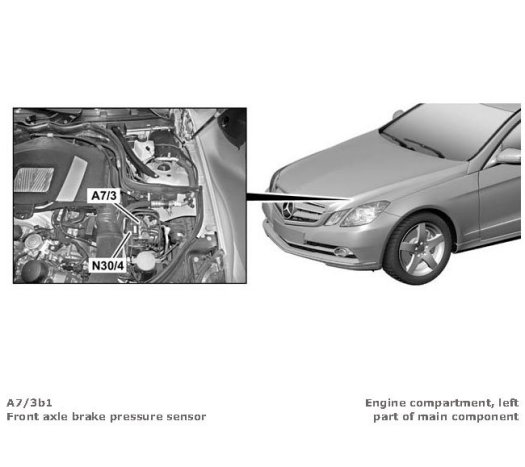 A7/3

N30/4

A7/3b1
Front axle brake pressure sensor

Engine compartment, left
part of main component