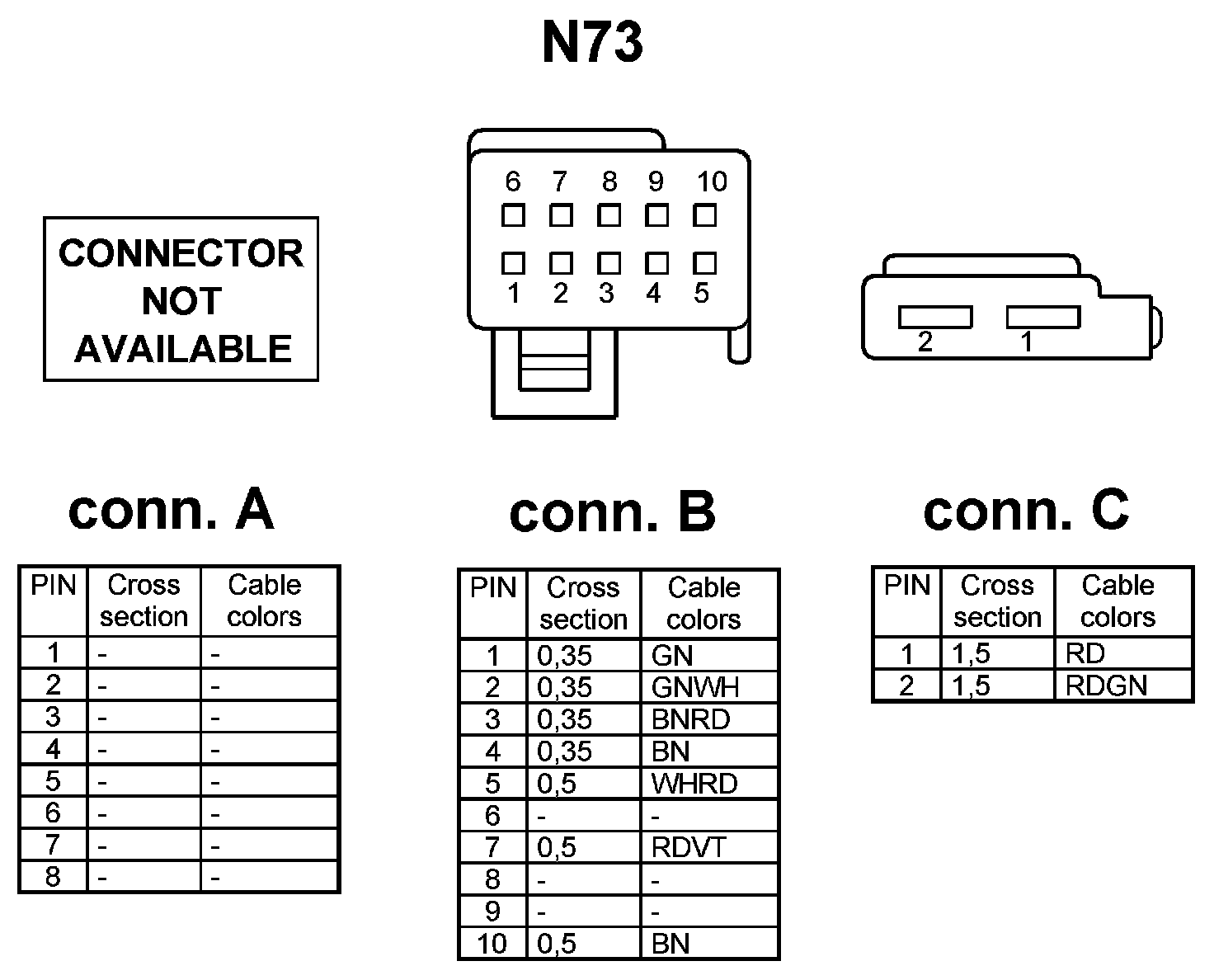 N73

CONNECTOR NOT AVAILABLE

6 7 8 9 10
1 2 3 4 5

2 1

conn. A

| PIN | Cross section | Cable colors |
|---|---|---|
| 1 | - | - |
| 2 | - | - |
| 3 | - | - |
| 4 | - | - |
| 5 | - | - |
| 6 | - | - |
| 7 | - | - |
| 8 | - | - |

conn. B

| PIN | Cross section | Cable colors |
|---|---|---|
| 1 | 0,35 | GN |
| 2 | 0,35 | GNWH |
| 3 | 0,35 | BNRD |
| 4 | 0,35 | BN |
| 5 | 0,5 | WHRD |
| 6 | - | - |
| 7 | 0,5 | RDVT |
| 8 | - | - |
| 9 | - | - |
| 10 | 0,5 | BN |

conn. C

| PIN | Cross section | Cable colors |
|---|---|---|
| 1 | 1,5 | RD |
| 2 | 1,5 | RDGN |