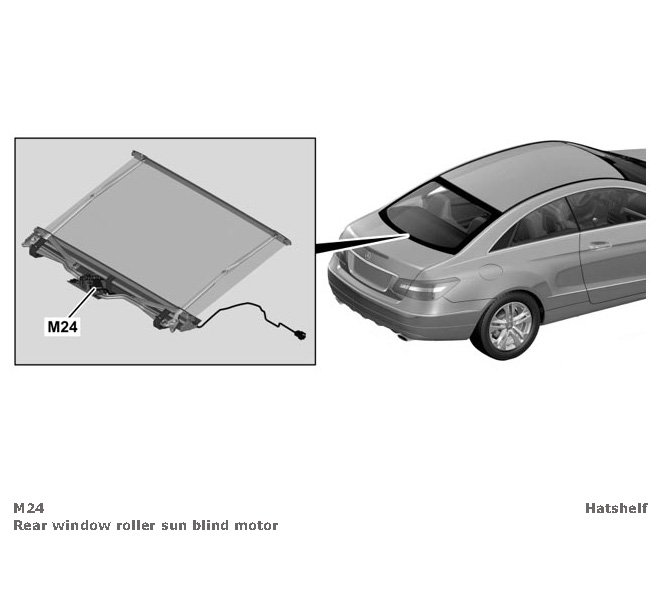 M24

M24
Rear window roller sun blind motor

Hatshelf