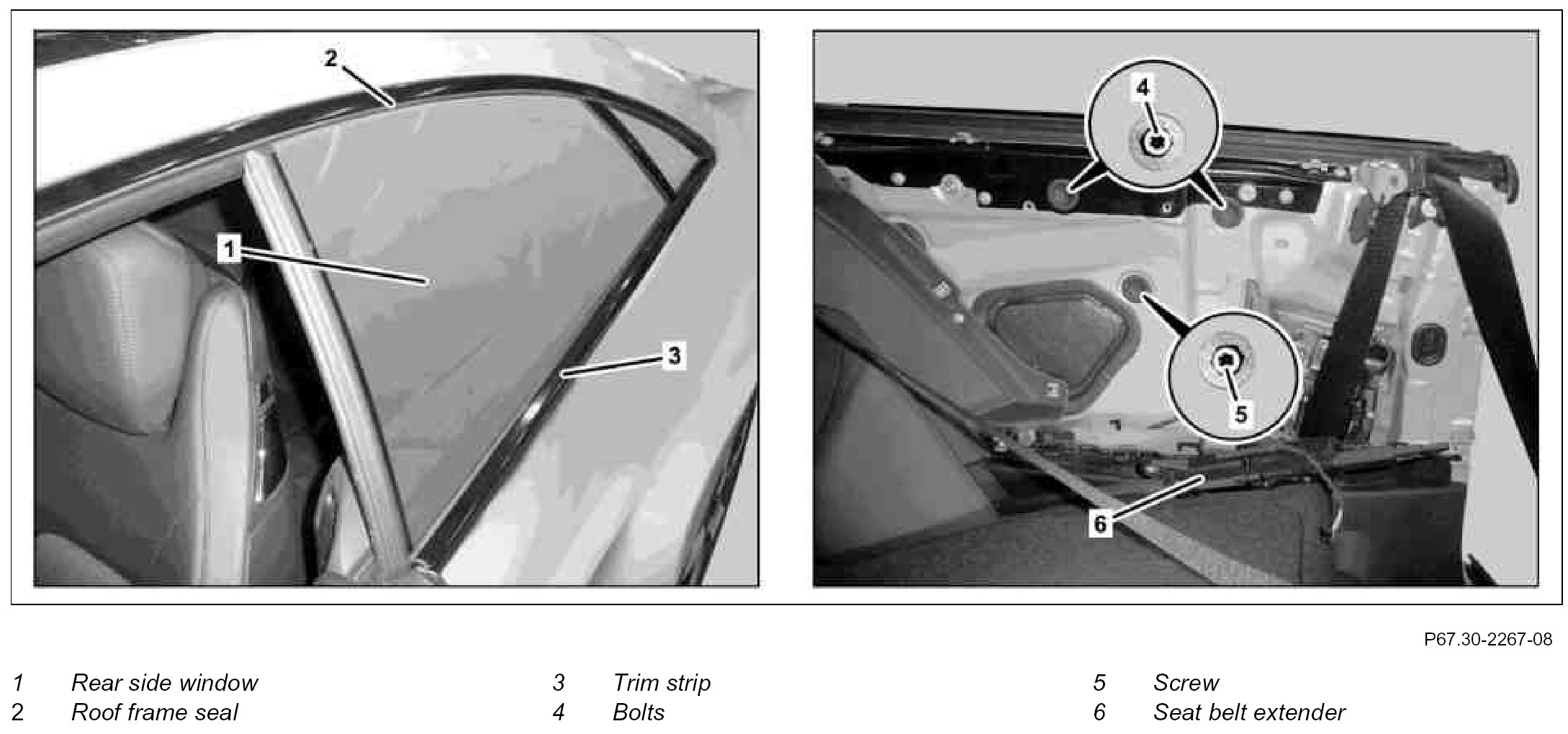 2

1

3

4

5

6

P67.30-2267-08

1 Rear side window
2 Roof frame seal

3 Trim strip
4 Bolts

5 Screw
6 Seat belt extender